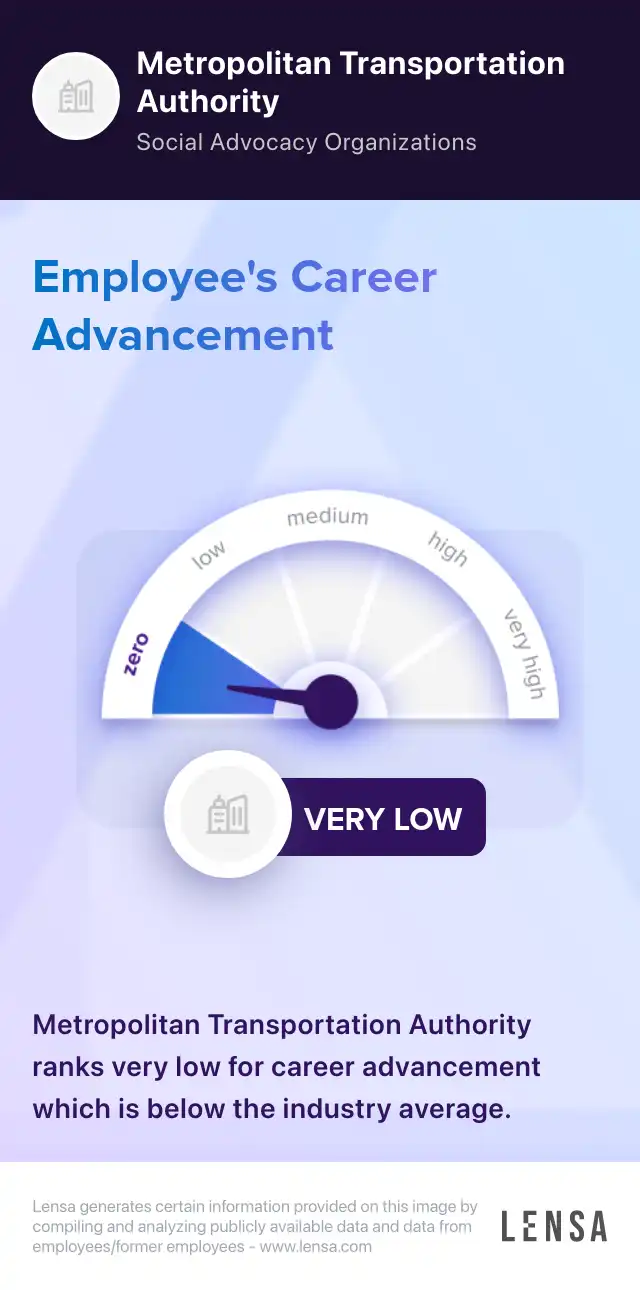 Metropolitan Transportation Authority
Social Advocacy Organizations

Employee's Career Advancement

zero
low
medium
high
very high

VERY LOW

Metropolitan Transportation Authority ranks very low for career advancement which is below the industry average.

Lensa generates certain information provided on this image by compiling and analyzing publicly available data and data from employees/former employees - www.lensa.com

LENSA