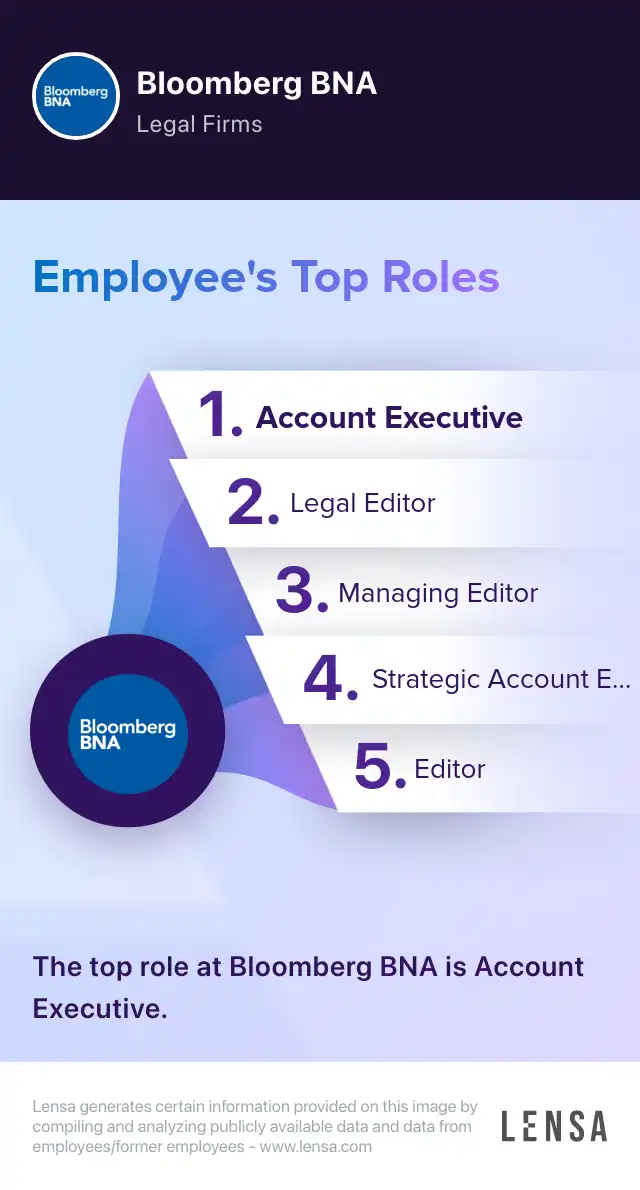 Bloomberg BNA

Bloomberg BNA

Legal Firms

Employee's Top Roles

1. Account Executive

2. Legal Editor

3. Managing Editor

4. Strategic Account E...

5. Editor

Bloomberg BNA

The top role at Bloomberg BNA is Account Executive.

Lensa generates certain information provided on this image by compiling and analyzing publicly available data and data from employees/former employees - www.lensa.com

LENSA