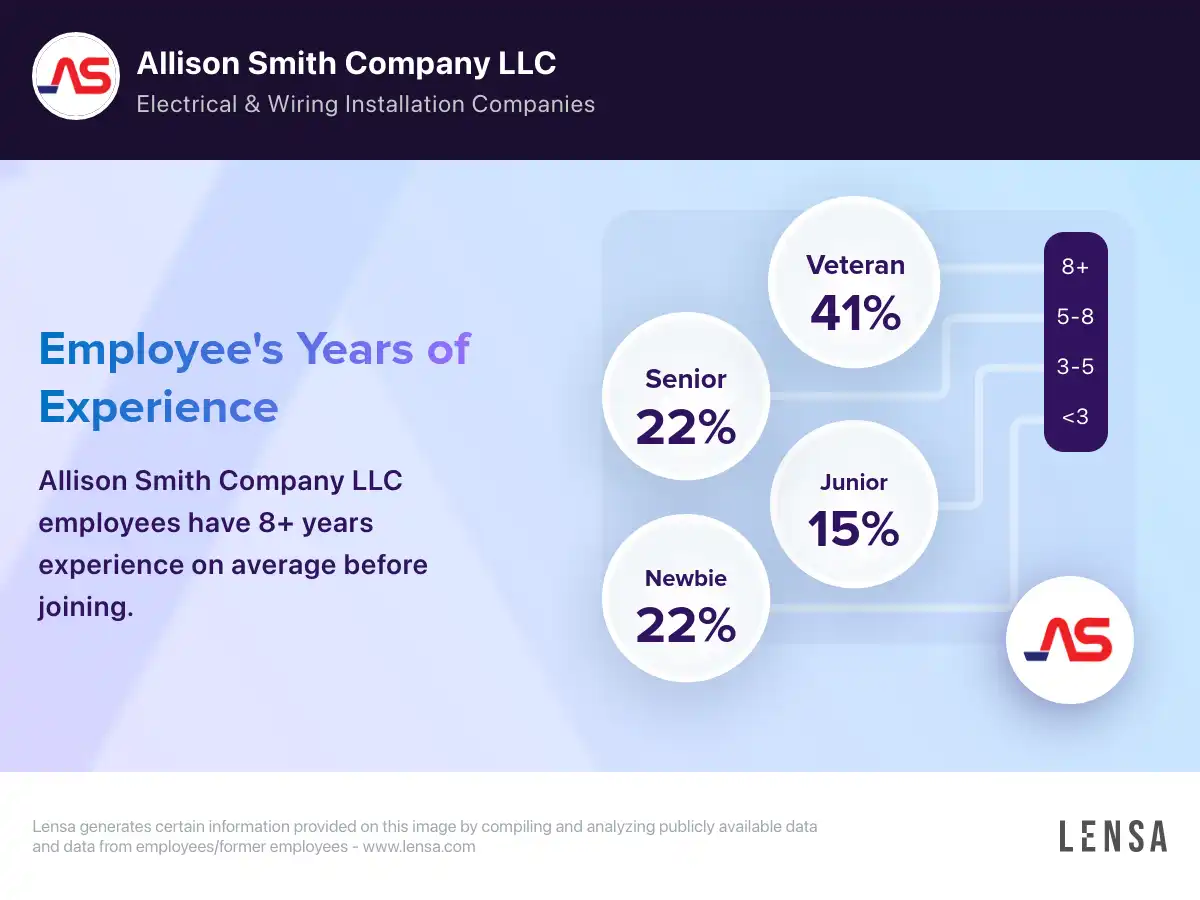 AS

Allison Smith Company LLC

Electrical & Wiring Installation Companies

Employee's Years of Experience

Allison Smith Company LLC employees have 8+ years experience on average before joining.

Veteran 41%

Senior 22%

Junior 15%

Newbie 22%

8+

5-8

3-5

<3

AS

Lensa generates certain information provided on this image by compiling and analyzing publicly available data and data from employees/former employees - www.lensa.com

LENSA