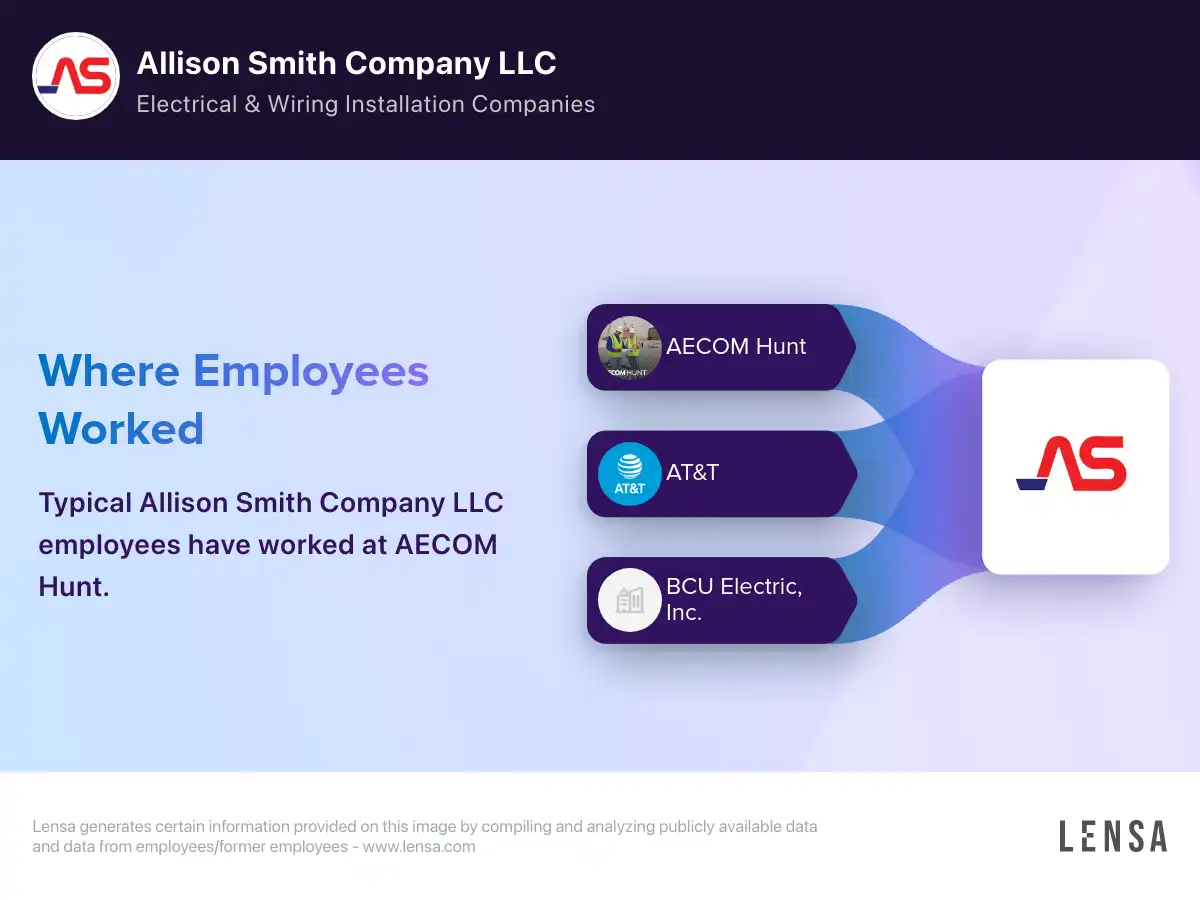 AS

Allison Smith Company LLC

Electrical & Wiring Installation Companies

Where Employees Worked

Typical Allison Smith Company LLC employees have worked at AECOM Hunt.

ECOM HUNT

AECOM Hunt

AT&T

AT&T

BCU Electric, Inc.

AS

Lensa generates certain information provided on this image by compiling and analyzing publicly available data and data from employees/former employees - www.lensa.com

LENSA