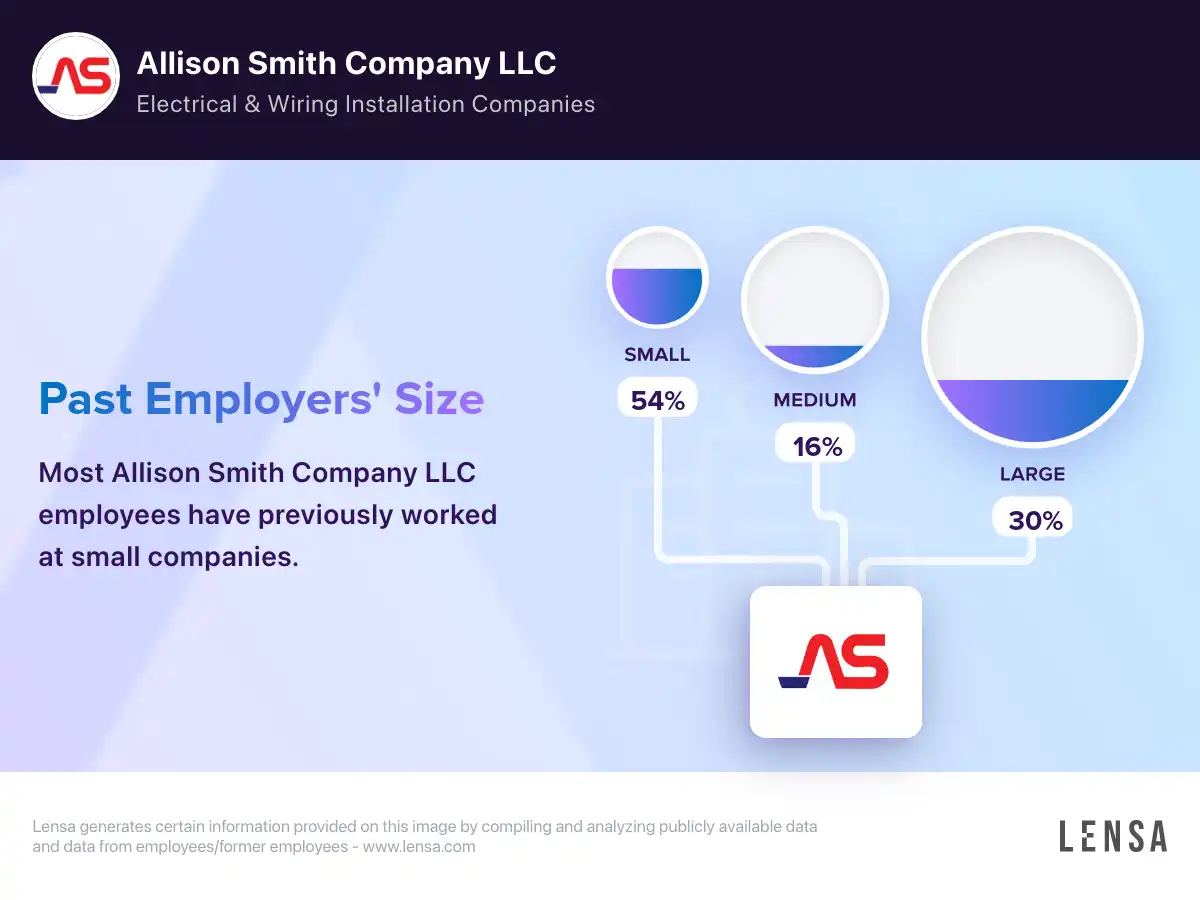 AS

Allison Smith Company LLC

Electrical & Wiring Installation Companies

Past Employers' Size

Most Allison Smith Company LLC employees have previously worked at small companies.

SMALL
54%

MEDIUM
16%

LARGE
30%

AS

Lensa generates certain information provided on this image by compiling and analyzing publicly available data and data from employees/former employees - www.lensa.com

LENSA