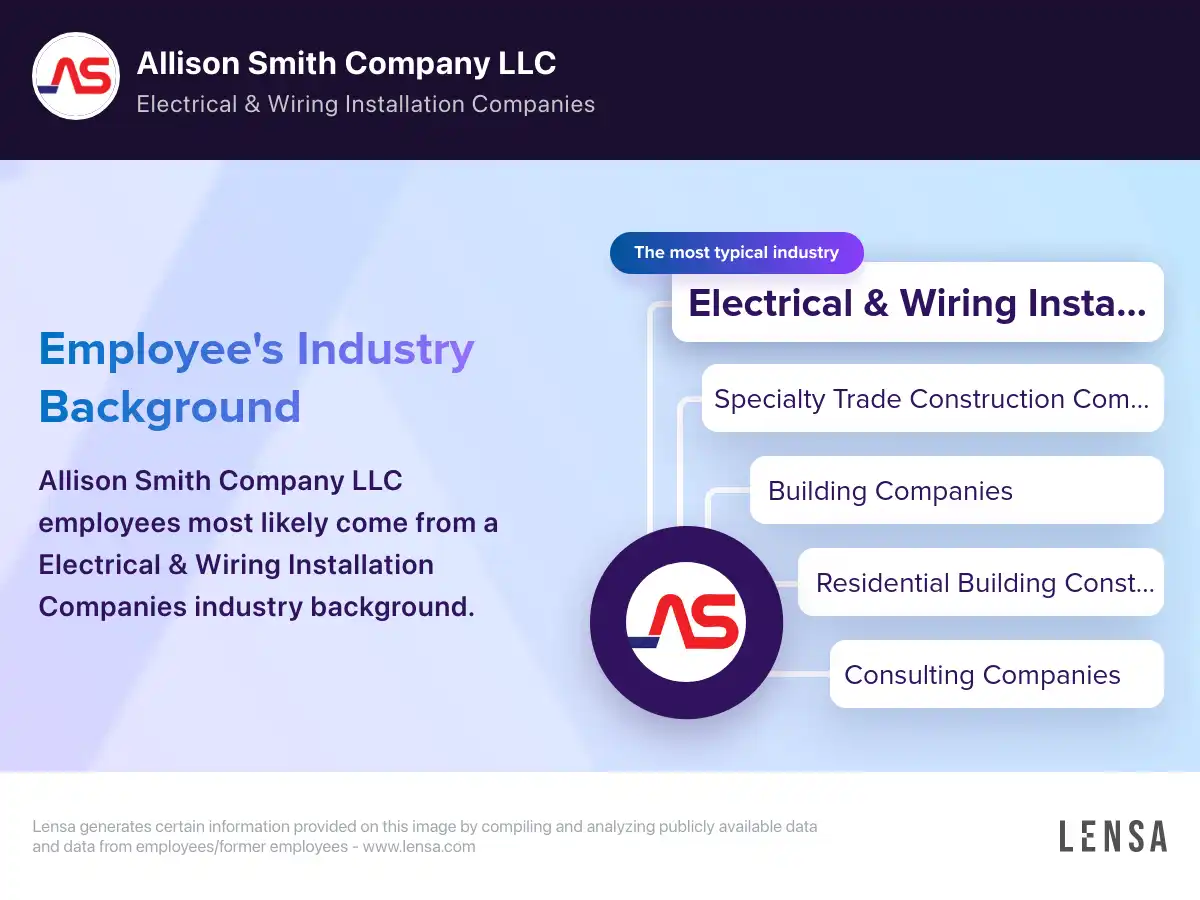 AS

Allison Smith Company LLC

Electrical & Wiring Installation Companies

Employee's Industry Background

Allison Smith Company LLC employees most likely come from a Electrical & Wiring Installation Companies industry background.

The most typical industry

Electrical & Wiring Insta...

Specialty Trade Construction Com...

Building Companies

Residential Building Const...

Consulting Companies

AS

Lensa generates certain information provided on this image by compiling and analyzing publicly available data and data from employees/former employees - www.lensa.com

LENSA