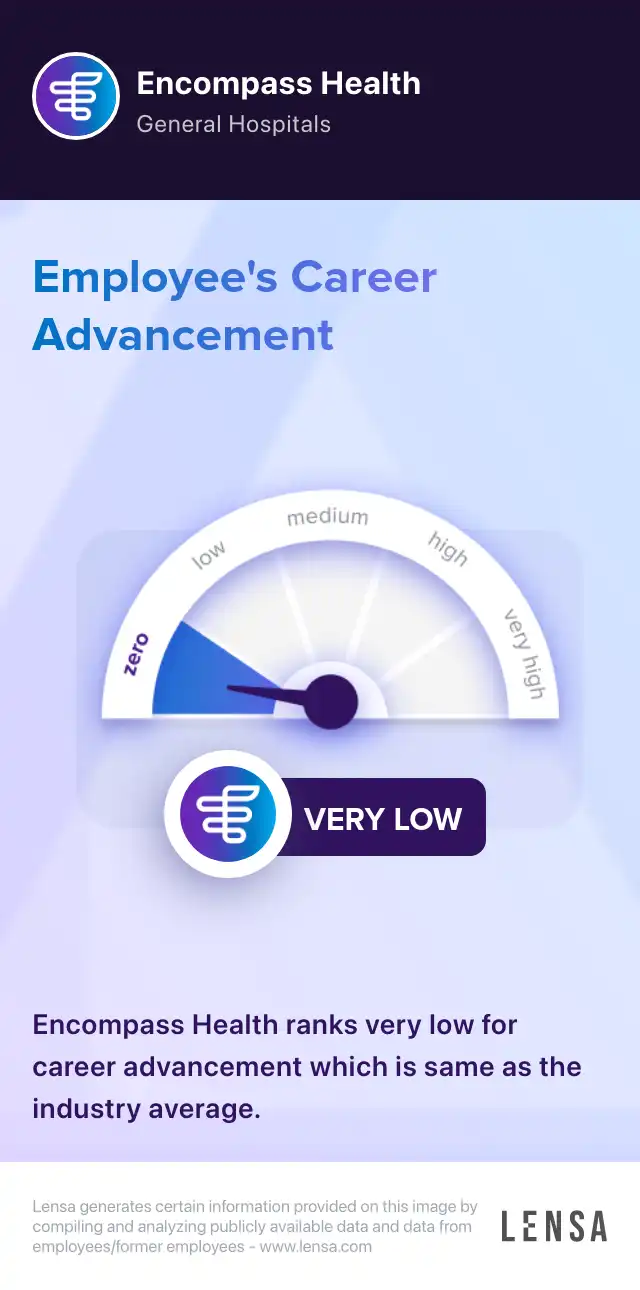 Encompass Health
General Hospitals

Employee's Career Advancement

zero
low
medium
high
very high

VERY LOW

Encompass Health ranks very low for career advancement which is same as the industry average.

Lensa generates certain information provided on this image by compiling and analyzing publicly available data and data from employees/former employees - www.lensa.com

LENSA