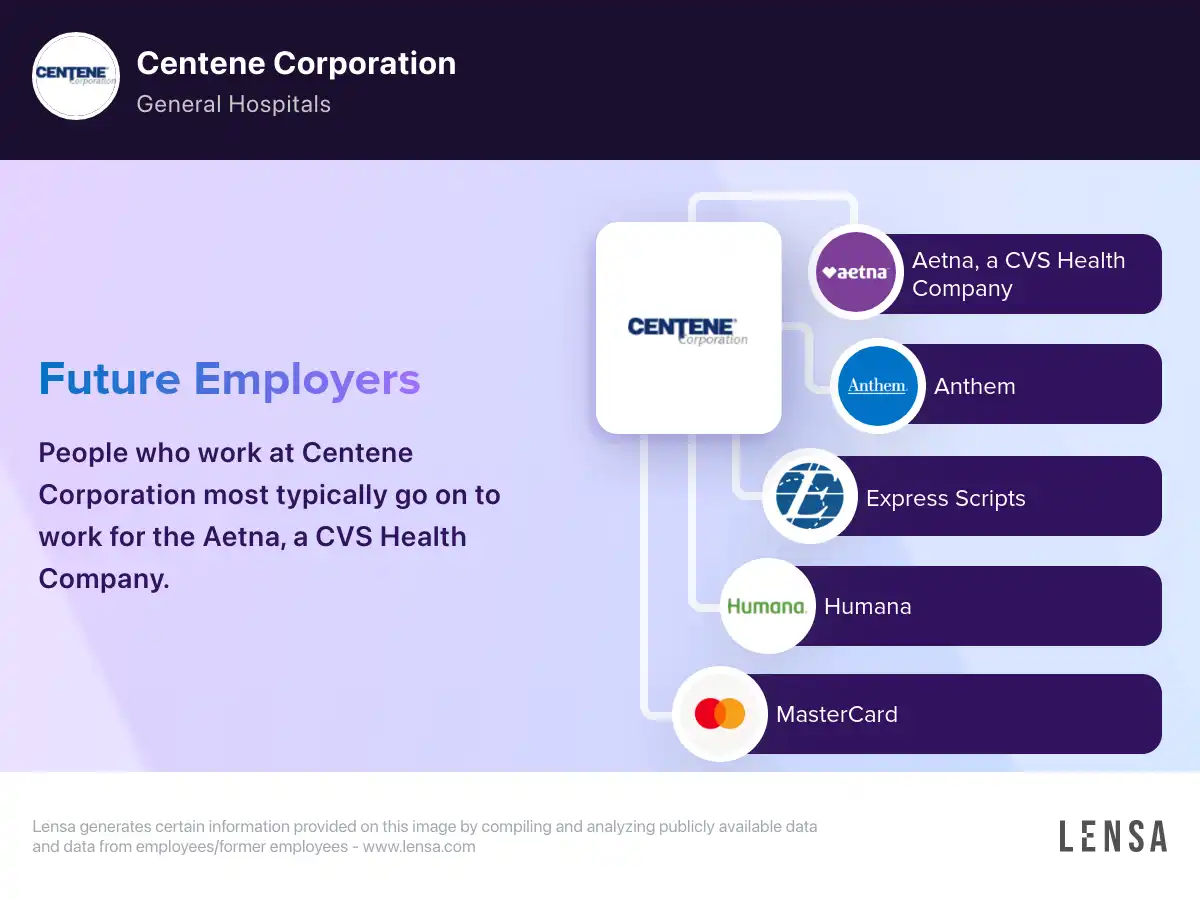 CENTENE Corporation

Centene Corporation

General Hospitals

Future Employers

People who work at Centene Corporation most typically go on to work for the Aetna, a CVS Health Company.

CENTENE Corporation

aetna

Aetna, a CVS Health Company

Anthem.

Anthem

Express Scripts

Humana.

Humana

MasterCard

Lensa generates certain information provided on this image by compiling and analyzing publicly available data and data from employees/former employees - www.lensa.com

LENSA