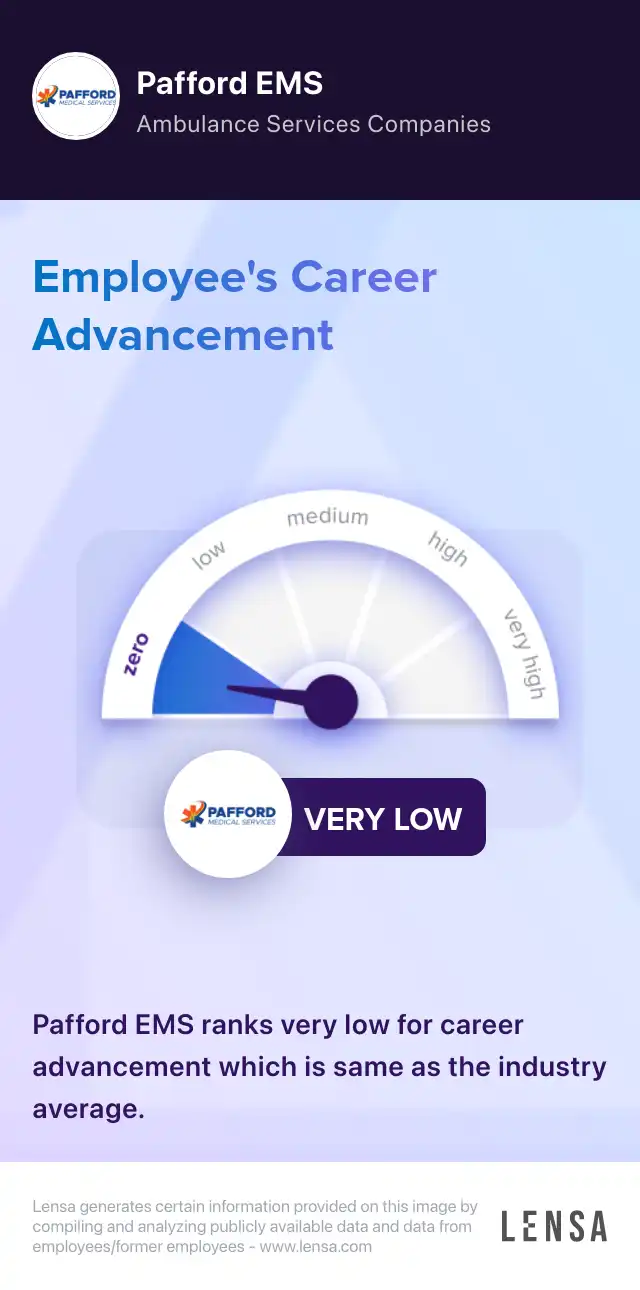 PAFFORD MEDICAL SERVICES

Pafford EMS
Ambulance Services Companies

Employee's Career Advancement

zero
low
medium
high
very high

PAFFORD MEDICAL SERVICES
VERY LOW

Pafford EMS ranks very low for career advancement which is same as the industry average.

Lensa generates certain information provided on this image by compiling and analyzing publicly available data and data from employees/former employees - www.lensa.com

LENSA