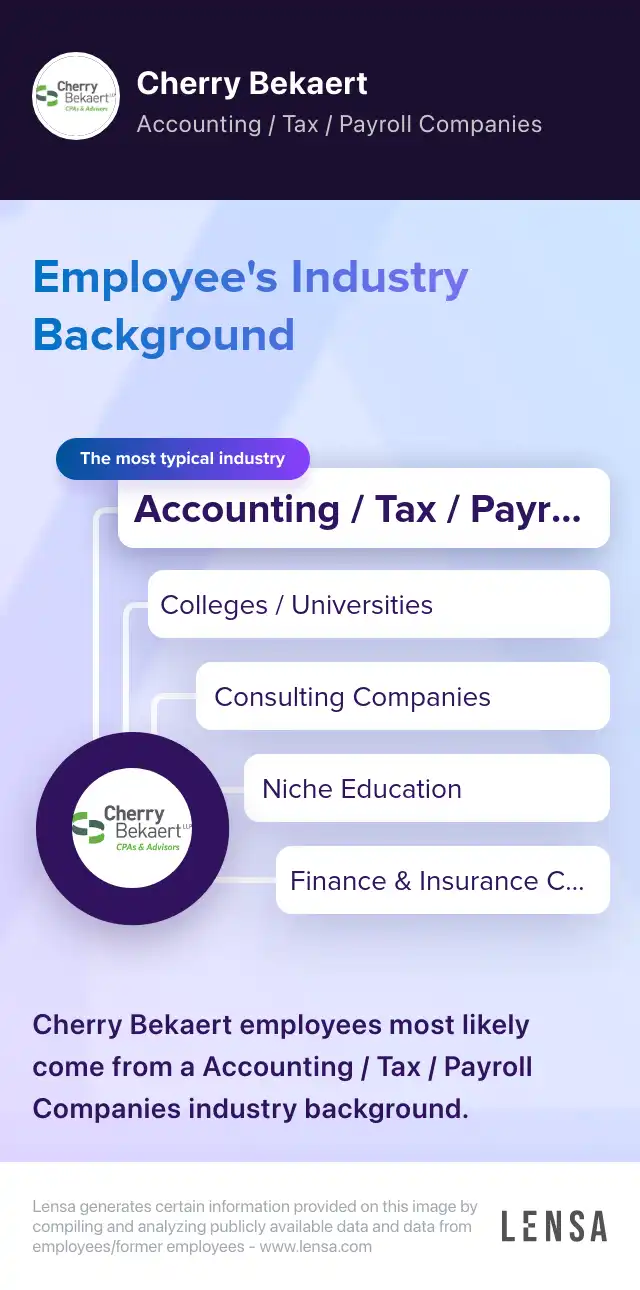 Cherry Bekaert LLP CPAs & Advisors

Cherry Bekaert

Accounting / Tax / Payroll Companies

Employee's Industry Background

The most typical industry

Accounting / Tax / Payr...

Colleges / Universities

Consulting Companies

Niche Education

Finance & Insurance C...

Cherry Bekaert LLP CPAs & Advisors

Cherry Bekaert employees most likely come from a Accounting / Tax / Payroll Companies industry background.

Lensa generates certain information provided on this image by compiling and analyzing publicly available data and data from employees/former employees - www.lensa.com

LENSA