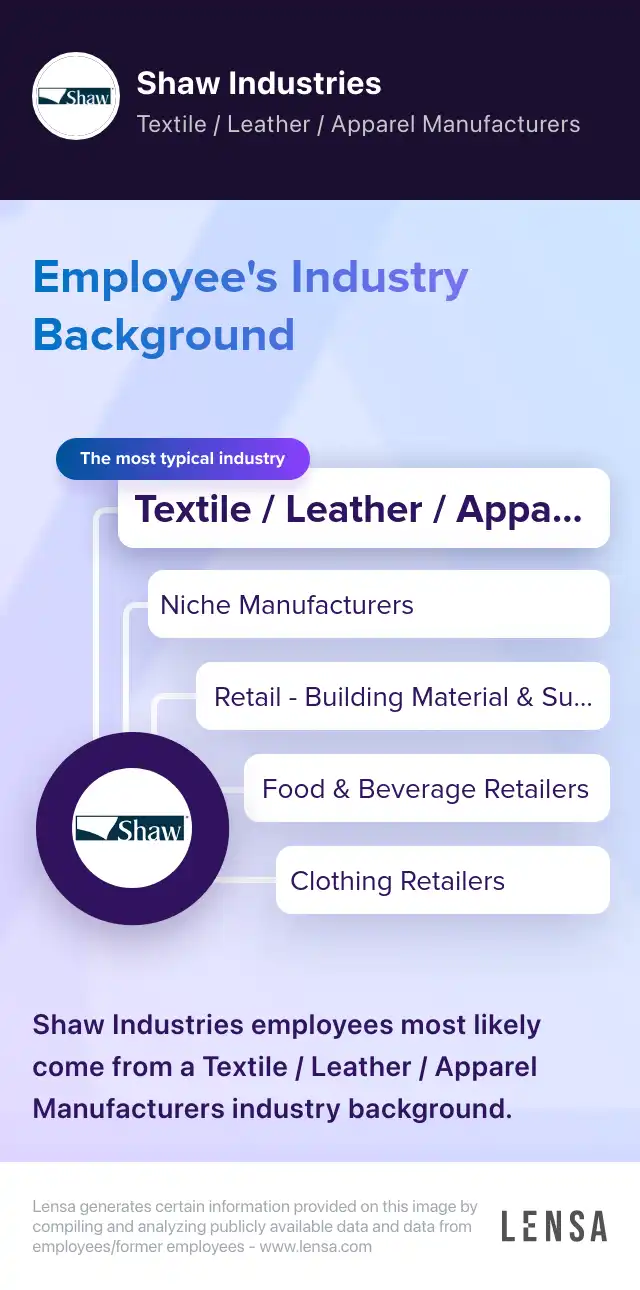 Shaw

Shaw Industries

Textile / Leather / Apparel Manufacturers

Employee's Industry Background

The most typical industry

Textile / Leather / Appa...

Niche Manufacturers

Retail - Building Material & Su...

Food & Beverage Retailers

Clothing Retailers

Shaw

Shaw Industries employees most likely come from a Textile / Leather / Apparel Manufacturers industry background.

Lensa generates certain information provided on this image by compiling and analyzing publicly available data and data from employees/former employees - www.lensa.com

LENSA