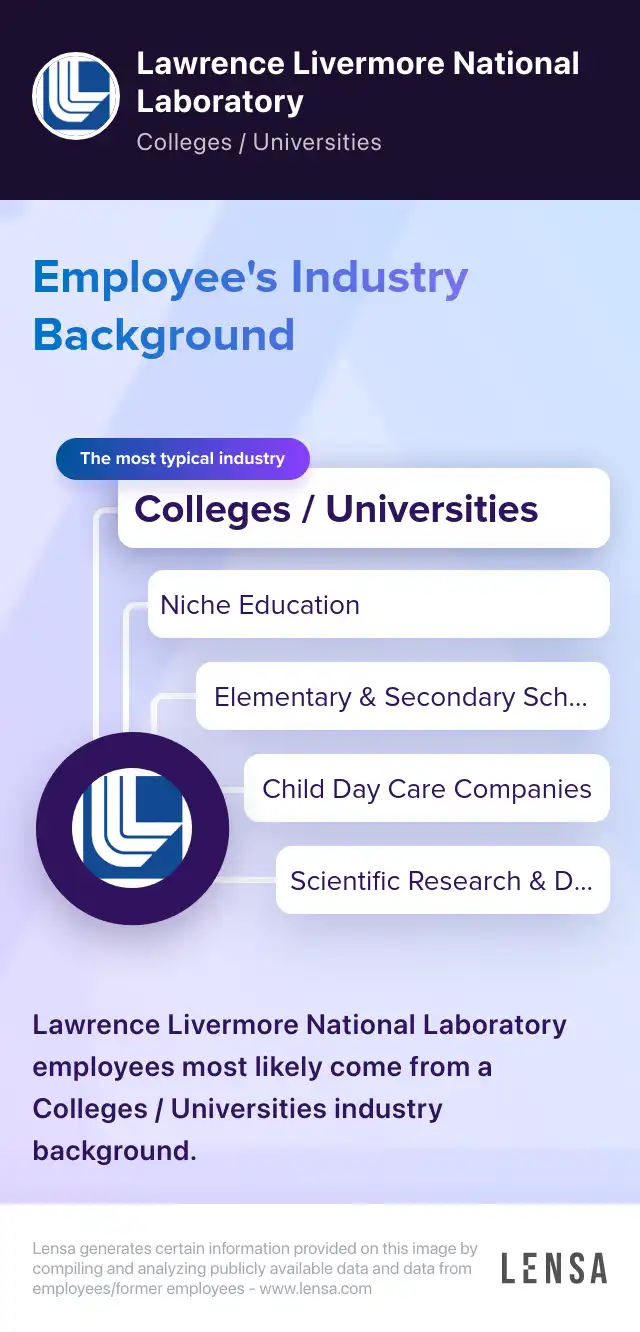 Lawrence Livermore National Laboratory

Colleges / Universities

Employee's Industry Background

The most typical industry

Colleges / Universities

Niche Education

Elementary & Secondary Sch...

Child Day Care Companies

Scientific Research & D...

Lawrence Livermore National Laboratory employees most likely come from a Colleges / Universities industry background.

Lensa generates certain information provided on this image by compiling and analyzing publicly available data and data from employees/former employees - www.lensa.com

LENSA