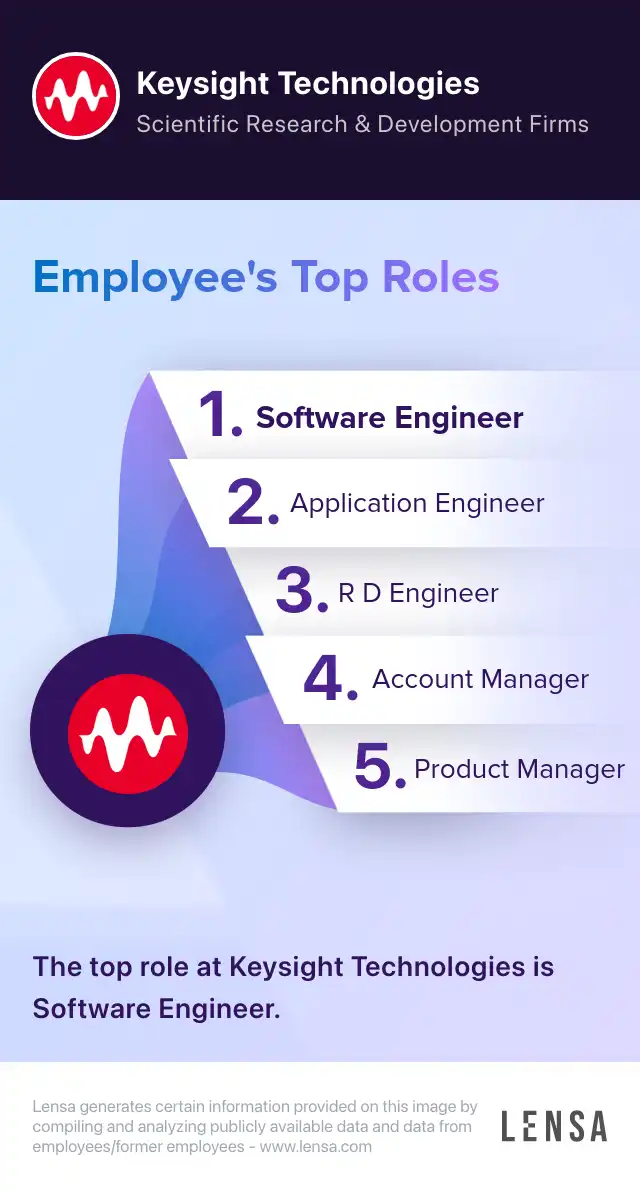 Keysight Technologies
Scientific Research & Development Firms

Employee's Top Roles

1. Software Engineer
2. Application Engineer
3. R D Engineer
4. Account Manager
5. Product Manager

The top role at Keysight Technologies is Software Engineer.

Lensa generates certain information provided on this image by compiling and analyzing publicly available data and data from employees/former employees - www.lensa.com

LENSA