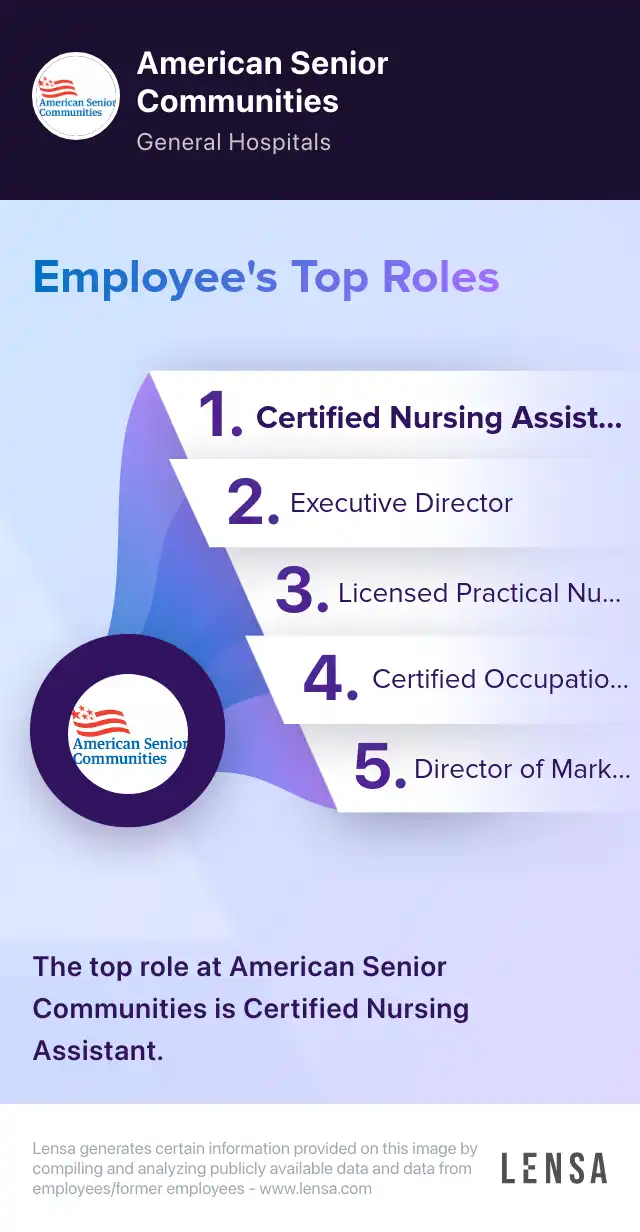 American Senior Communities

American Senior Communities
General Hospitals

Employee's Top Roles

1. Certified Nursing Assist...
2. Executive Director
3. Licensed Practical Nu...
4. Certified Occupatio...
5. Director of Mark...

American Senior Communities

The top role at American Senior Communities is Certified Nursing Assistant.

Lensa generates certain information provided on this image by compiling and analyzing publicly available data and data from employees/former employees - www.lensa.com

LENSA