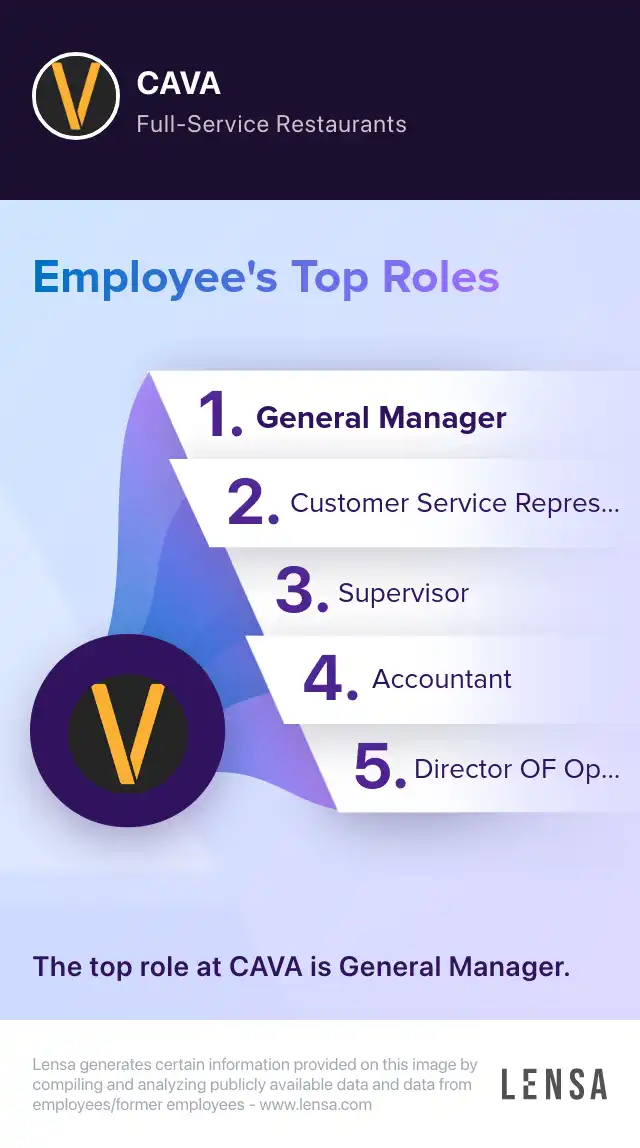 CAVA
Full-Service Restaurants

Employee's Top Roles

1. General Manager

2. Customer Service Repres...

3. Supervisor

4. Accountant

5. Director OF Op...

The top role at CAVA is General Manager.

Lensa generates certain information provided on this image by compiling and analyzing publicly available data and data from employees/former employees - www.lensa.com

LENSA