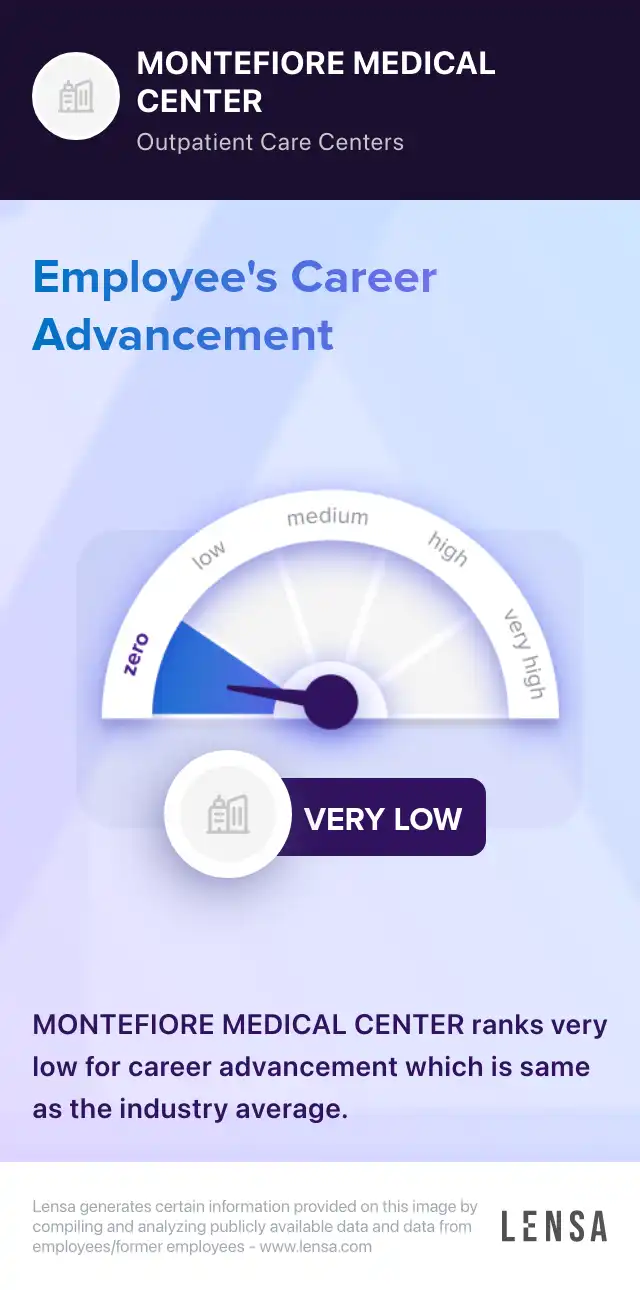 MONTEFIORE MEDICAL CENTER
Outpatient Care Centers

Employee's Career Advancement

zero
low
medium
high
very high

VERY LOW

MONTEFIORE MEDICAL CENTER ranks very low for career advancement which is same as the industry average.

Lensa generates certain information provided on this image by compiling and analyzing publicly available data and data from employees/former employees - www.lensa.com

LENSA