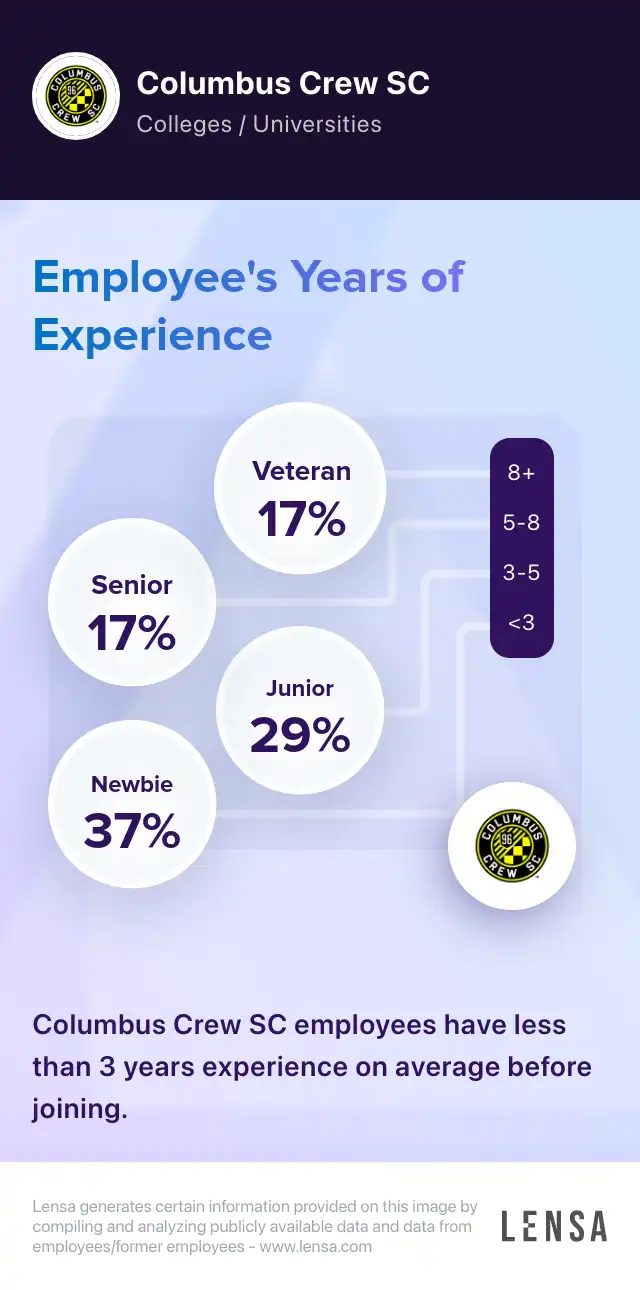 COLUMBUS 96 CREW SC

Columbus Crew SC
Colleges / Universities

Employee's Years of Experience

Veteran
17%

Senior
17%

Junior
29%

Newbie
37%

8+
5-8
3-5
<3

COLUMBUS 96 CREW SC

Columbus Crew SC employees have less than 3 years experience on average before joining.

Lensa generates certain information provided on this image by compiling and analyzing publicly available data and data from employees/former employees - www.lensa.com

LENSA