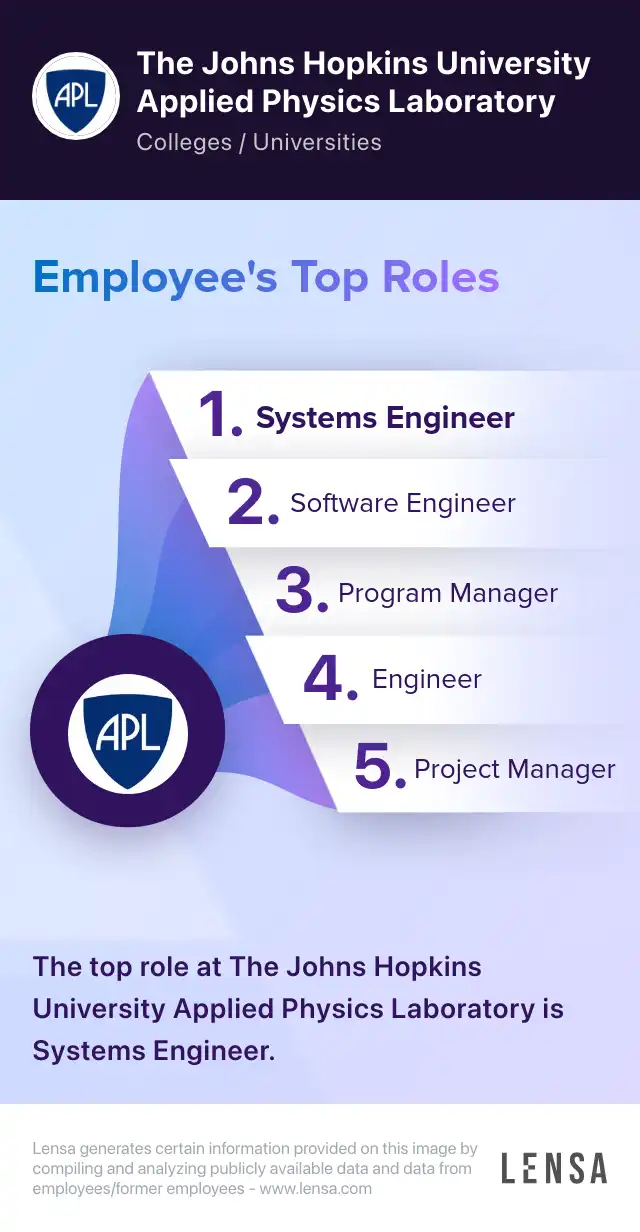 APL

The Johns Hopkins University Applied Physics Laboratory

Colleges / Universities

Employee's Top Roles

1. Systems Engineer

2. Software Engineer

3. Program Manager

4. Engineer

5. Project Manager

APL

The top role at The Johns Hopkins University Applied Physics Laboratory is Systems Engineer.

Lensa generates certain information provided on this image by compiling and analyzing publicly available data and data from employees/former employees - www.lensa.com

LENSA