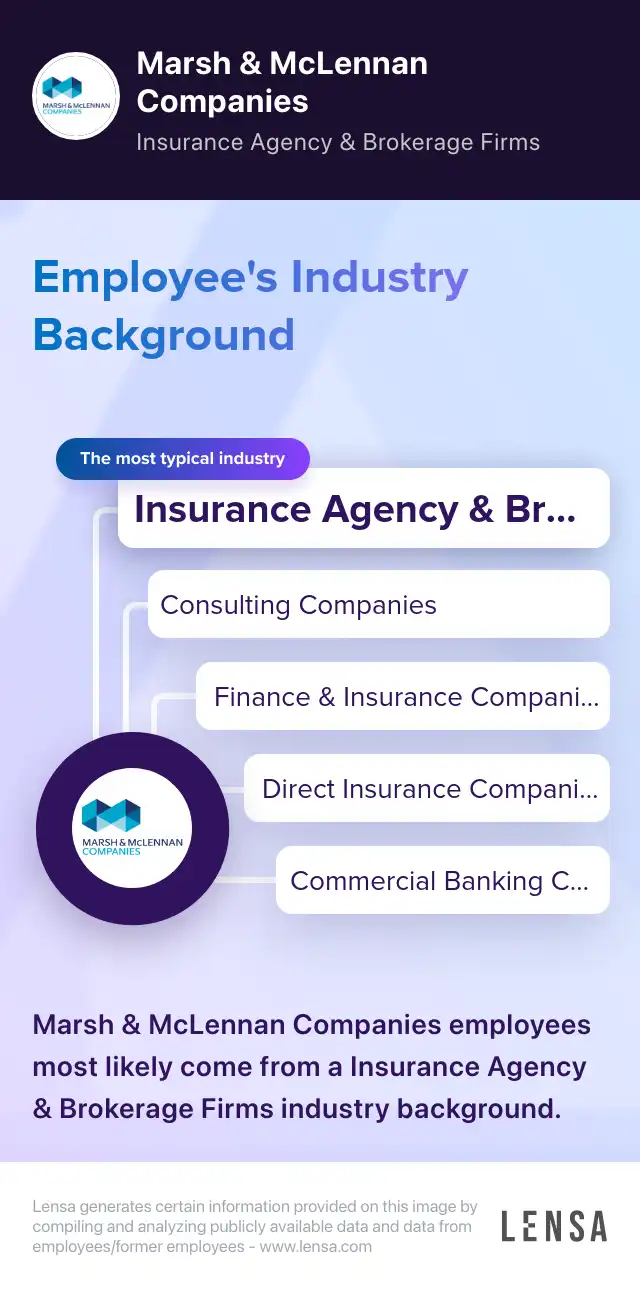 MARSH & McLENNAN COMPANIES

Marsh & McLennan Companies

Insurance Agency & Brokerage Firms

Employee's Industry Background

The most typical industry

Insurance Agency & Br...

Consulting Companies

Finance & Insurance Compani...

Direct Insurance Compani...

Commercial Banking C...

MARSH & McLENNAN COMPANIES

Marsh & McLennan Companies employees most likely come from a Insurance Agency & Brokerage Firms industry background.

Lensa generates certain information provided on this image by compiling and analyzing publicly available data and data from employees/former employees - www.lensa.com

LENSA