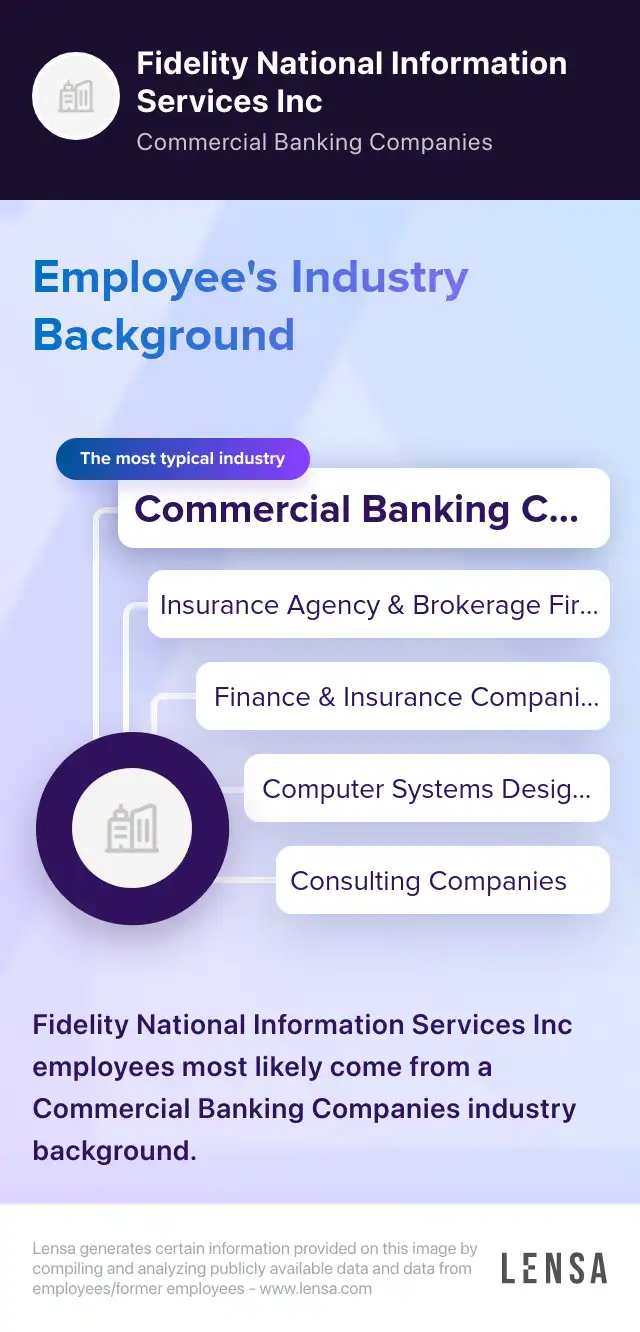 Fidelity National Information Services Inc
Commercial Banking Companies

Employee's Industry Background

The most typical industry

Commercial Banking C...

Insurance Agency & Brokerage Fir...

Finance & Insurance Compani...

Computer Systems Desig...

Consulting Companies

Fidelity National Information Services Inc employees most likely come from a Commercial Banking Companies industry background.

Lensa generates certain information provided on this image by compiling and analyzing publicly available data and data from employees/former employees - www.lensa.com

LENSA