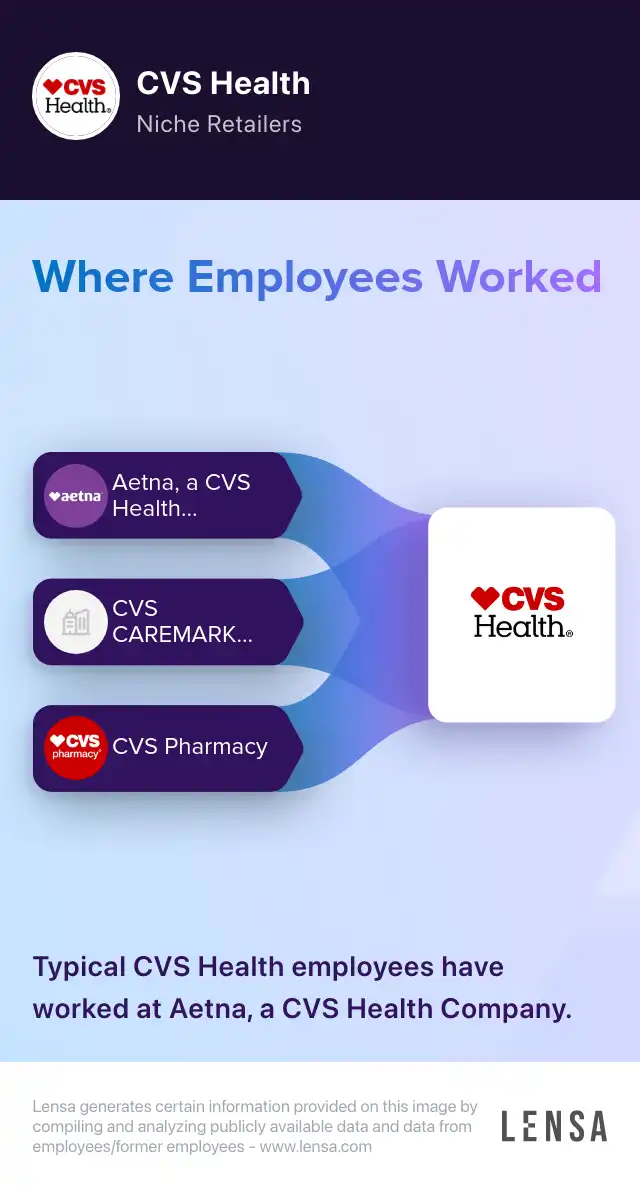 CVS Health
CVS Health
Niche Retailers

Where Employees Worked

aetna Aetna, a CVS Health...

CVS CAREMARK...

CVS pharmacy CVS Pharmacy

CVS Health

Typical CVS Health employees have worked at Aetna, a CVS Health Company.

Lensa generates certain information provided on this image by compiling and analyzing publicly available data and data from employees/former employees - www.lensa.com

LENSA