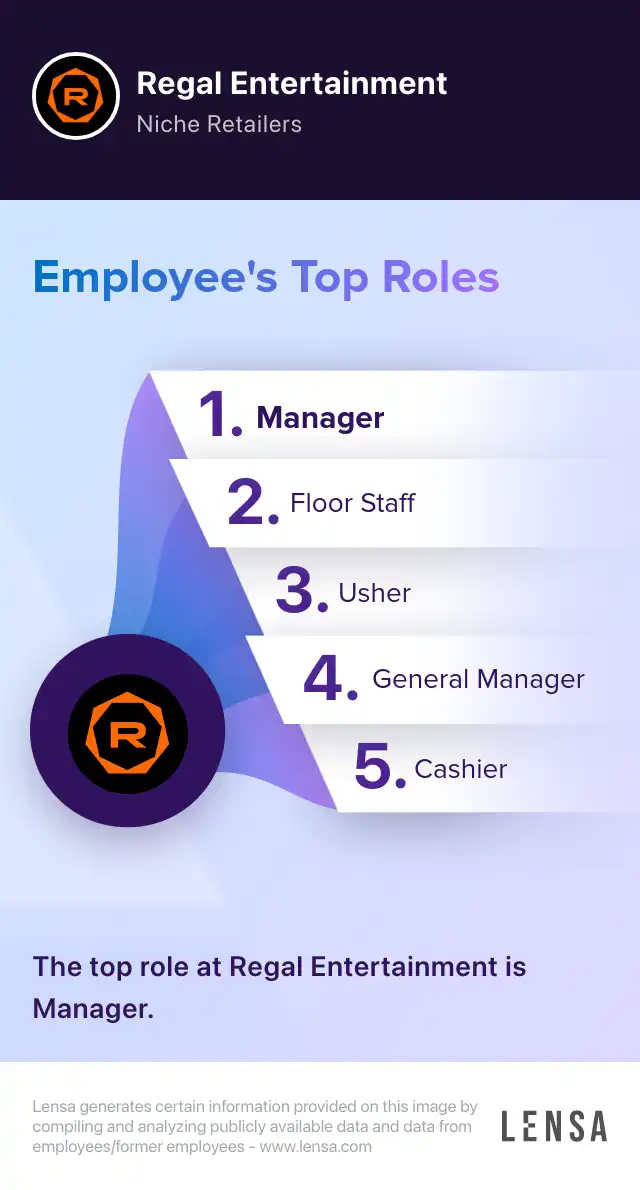 R

Regal Entertainment

Niche Retailers

Employee's Top Roles

1. Manager

2. Floor Staff

3. Usher

4. General Manager

5. Cashier

R

The top role at Regal Entertainment is Manager.

Lensa generates certain information provided on this image by compiling and analyzing publicly available data and data from employees/former employees - www.lensa.com

LENSA