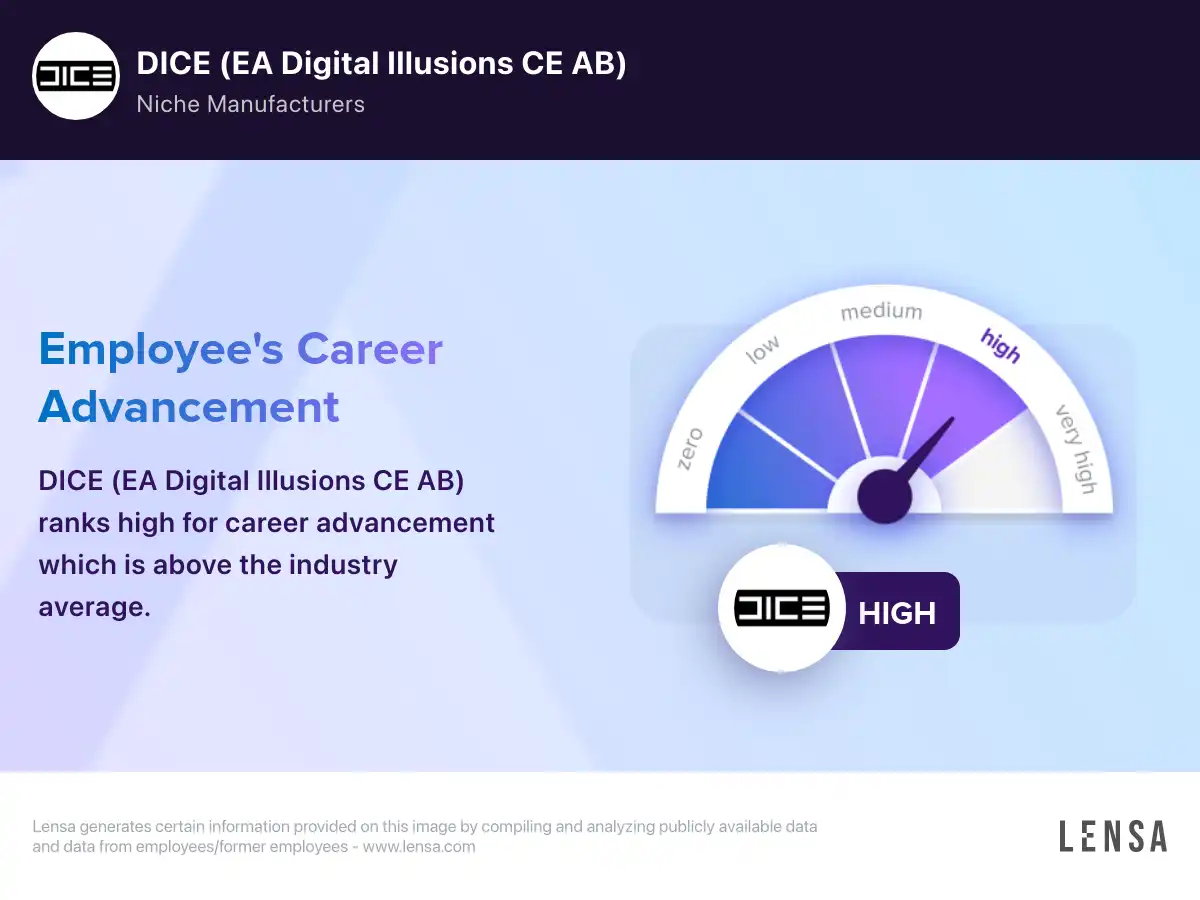 DICE

DICE (EA Digital Illusions CE AB)
Niche Manufacturers

Employee's Career Advancement

DICE (EA Digital Illusions CE AB) ranks high for career advancement which is above the industry average.

zero
low
medium
high
very high

DICE
HIGH

Lensa generates certain information provided on this image by compiling and analyzing publicly available data and data from employees/former employees - www.lensa.com

LENSA