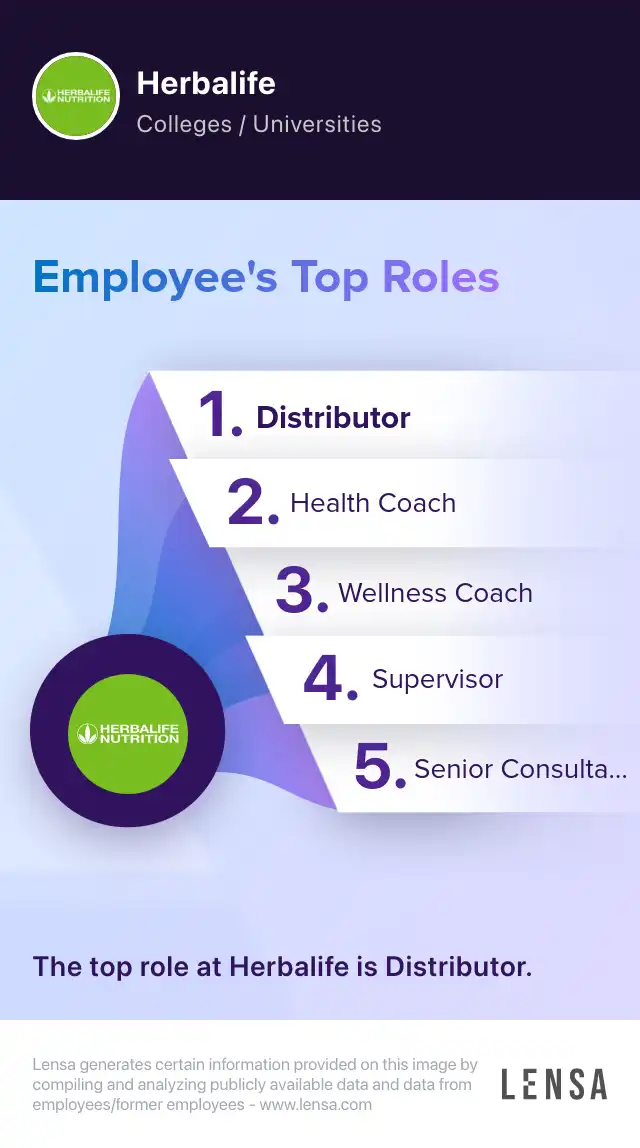 HERBALIFE NUTRITION

Herbalife

Colleges / Universities

Employee's Top Roles

1. Distributor

2. Health Coach

3. Wellness Coach

4. Supervisor

5. Senior Consulta...

HERBALIFE NUTRITION

The top role at Herbalife is Distributor.

Lensa generates certain information provided on this image by compiling and analyzing publicly available data and data from employees/former employees - www.lensa.com

LENSA