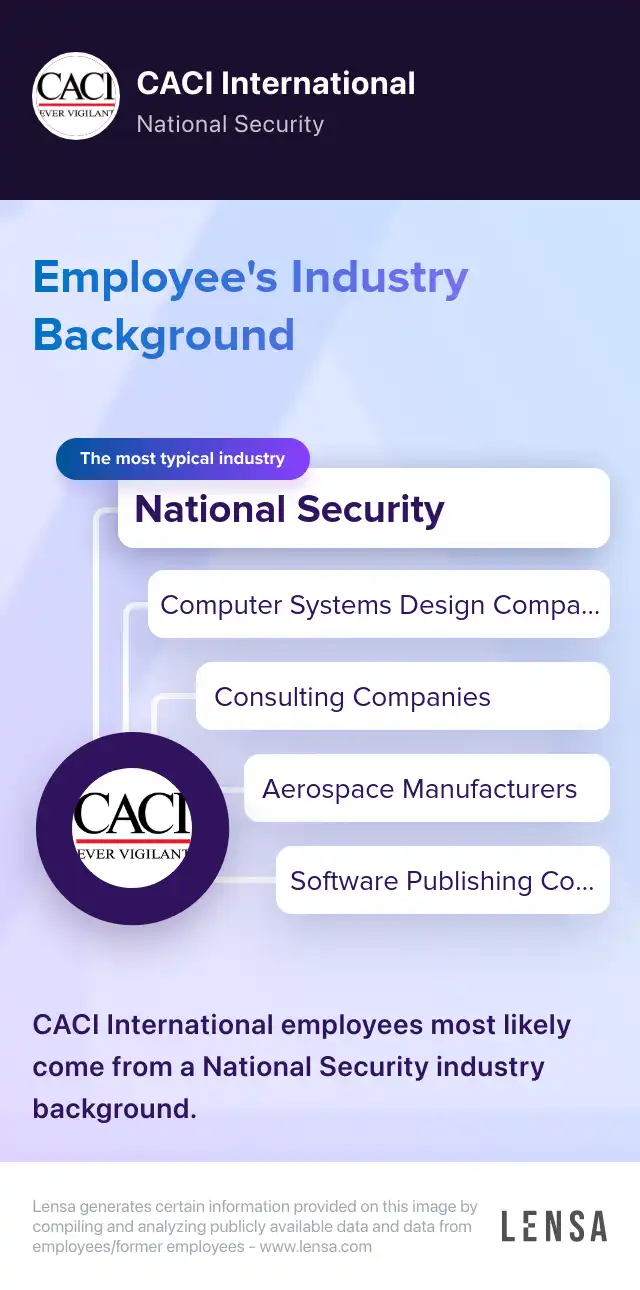 CACI EVER VIGILANT

CACI International
National Security

Employee's Industry Background

The most typical industry

National Security

Computer Systems Design Compa...

Consulting Companies

Aerospace Manufacturers

Software Publishing Co...

CACI EVER VIGILANT

CACI International employees most likely come from a National Security industry background.

Lensa generates certain information provided on this image by compiling and analyzing publicly available data and data from employees/former employees - www.lensa.com

LENSA