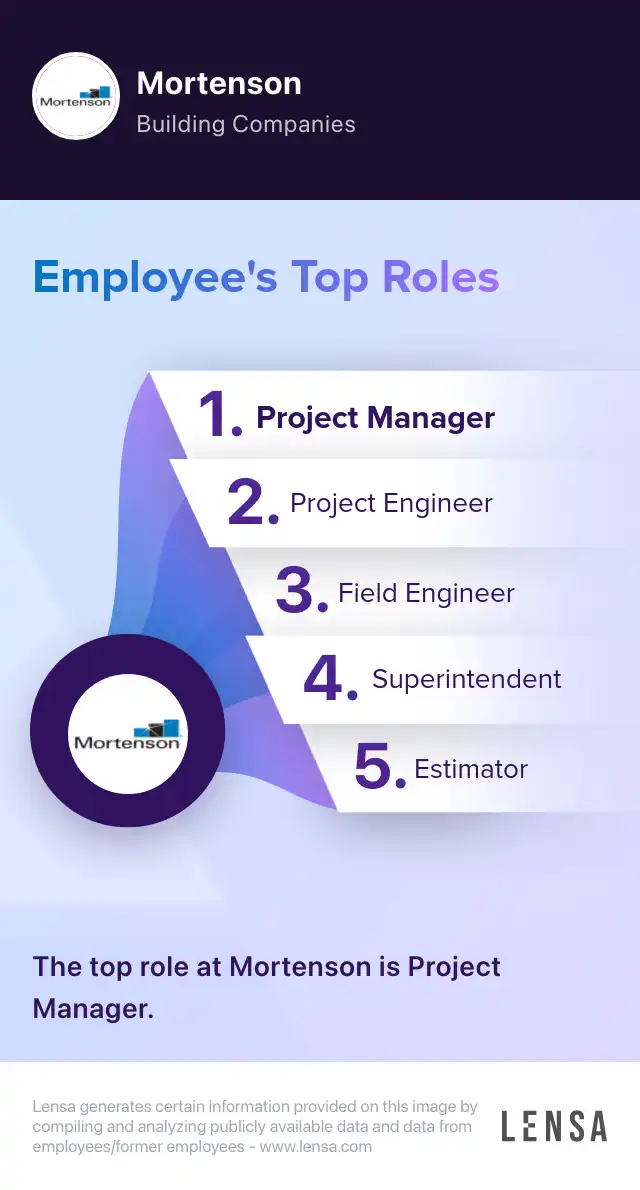 Mortenson

Mortenson
Building Companies

Employee's Top Roles

1. Project Manager
2. Project Engineer
3. Field Engineer
4. Superintendent
5. Estimator

Mortenson

The top role at Mortenson is Project Manager.

Lensa generates certain information provided on this image by compiling and analyzing publicly available data and data from employees/former employees - www.lensa.com

LENSA