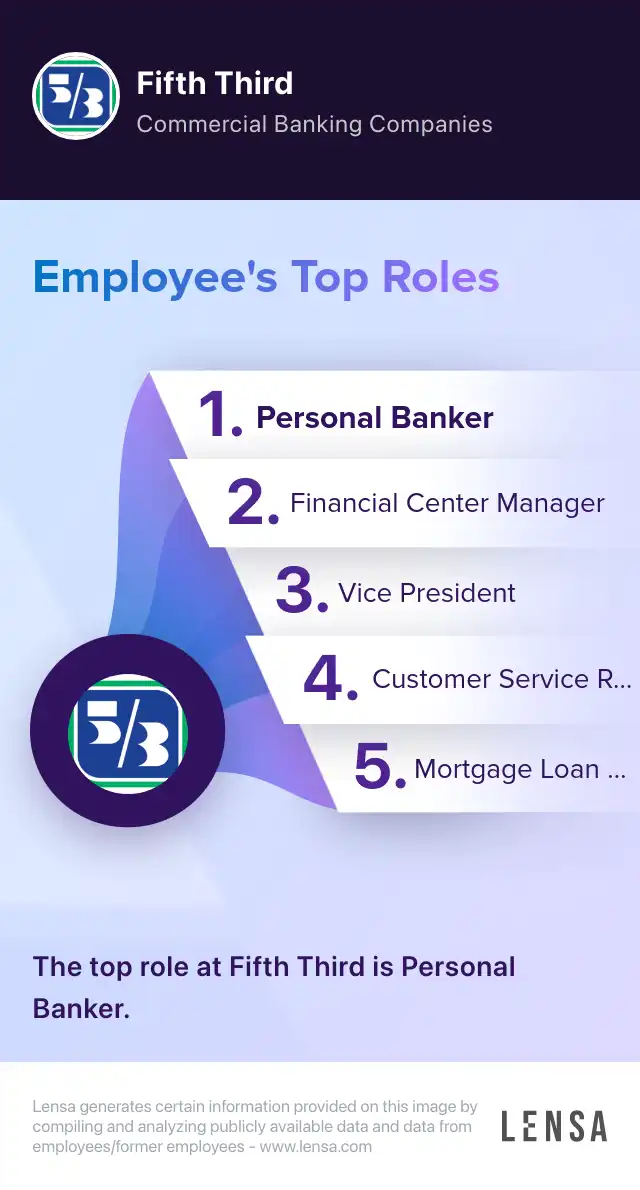 5/3

Fifth Third

Commercial Banking Companies

Employee's Top Roles

1. Personal Banker

2. Financial Center Manager

3. Vice President

4. Customer Service R...

5. Mortgage Loan ...

5/3

The top role at Fifth Third is Personal Banker.

Lensa generates certain information provided on this image by compiling and analyzing publicly available data and data from employees/former employees - www.lensa.com

LENSA