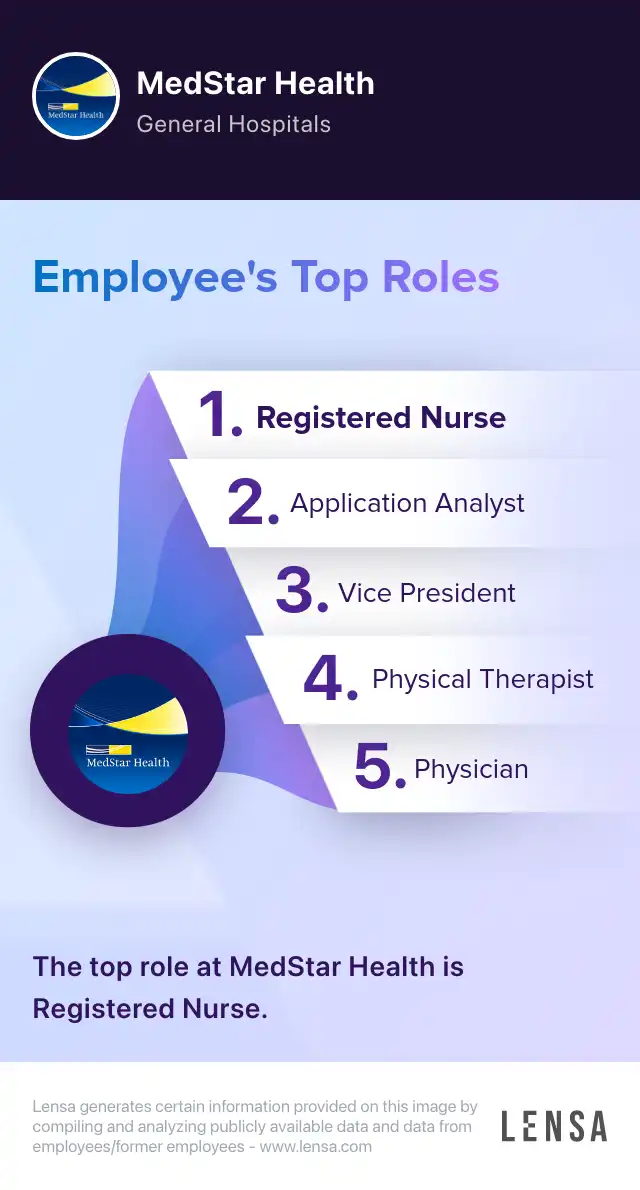 MedStar Health

MedStar Health
General Hospitals

Employee's Top Roles

1. Registered Nurse
2. Application Analyst
3. Vice President
4. Physical Therapist
5. Physician

MedStar Health

The top role at MedStar Health is Registered Nurse.

Lensa generates certain information provided on this image by compiling and analyzing publicly available data and data from employees/former employees - www.lensa.com

LENSA