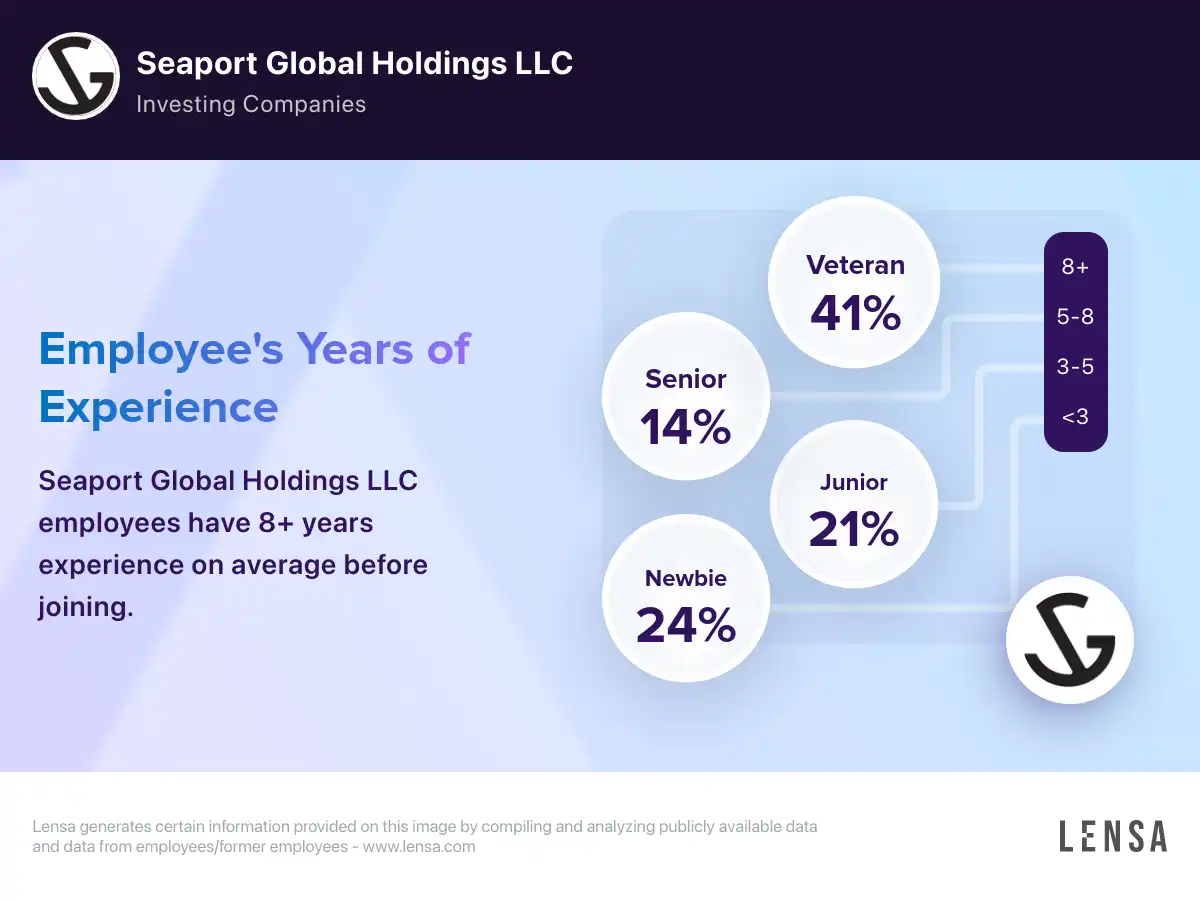 Seaport Global Holdings LLC
Investing Companies

Employee's Years of Experience

Seaport Global Holdings LLC employees have 8+ years experience on average before joining.

Veteran
41%

Senior
14%

Junior
21%

Newbie
24%

8+
5-8
3-5
<3

Lensa generates certain information provided on this image by compiling and analyzing publicly available data and data from employees/former employees - www.lensa.com

LENSA