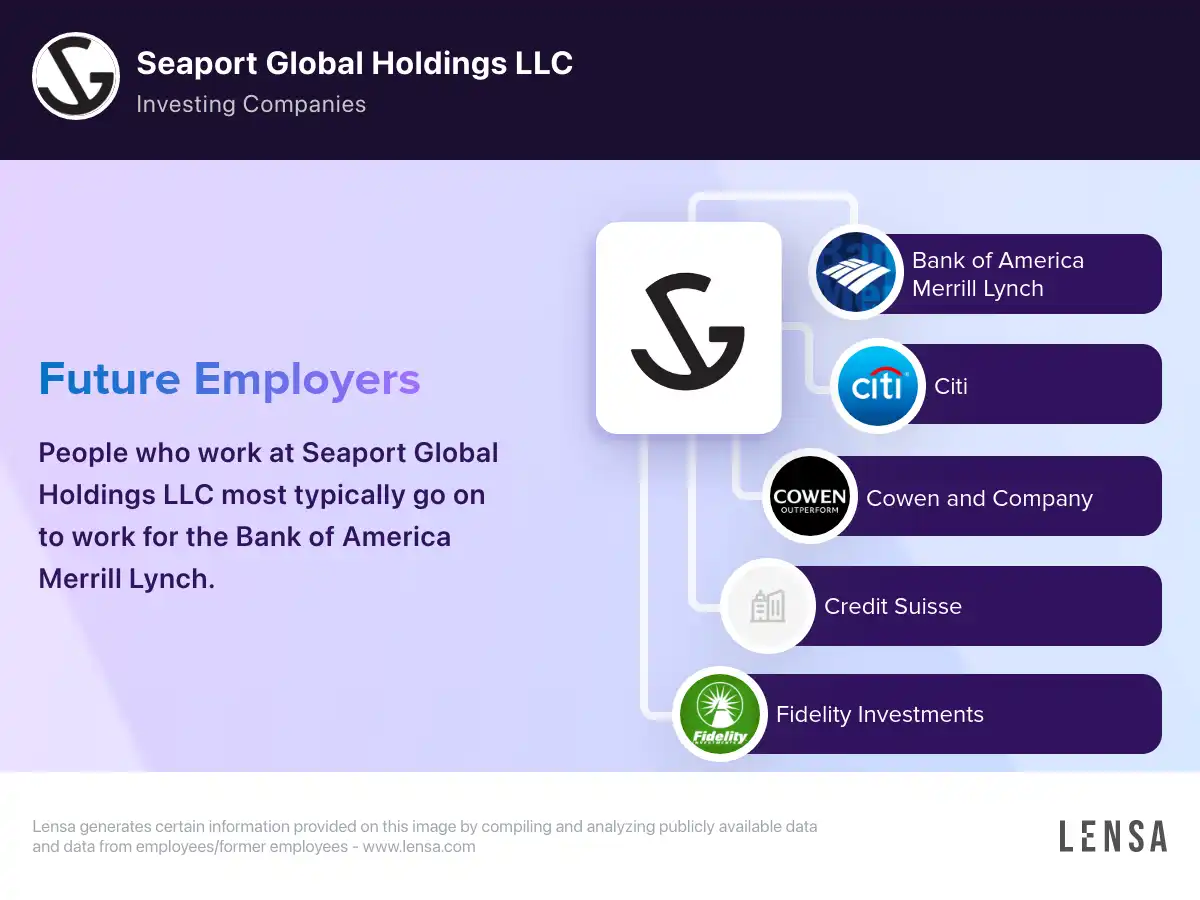 Seaport Global Holdings LLC
Investing Companies

Future Employers

People who work at Seaport Global Holdings LLC most typically go on to work for the Bank of America Merrill Lynch.

Bank of America Merrill Lynch

citi

Citi

COWEN
OUTPERFORM

Cowen and Company

Credit Suisse

Fidelity
INVESTMENTS

Fidelity Investments

Lensa generates certain information provided on this image by compiling and analyzing publicly available data and data from employees/former employees - www.lensa.com

LENSA