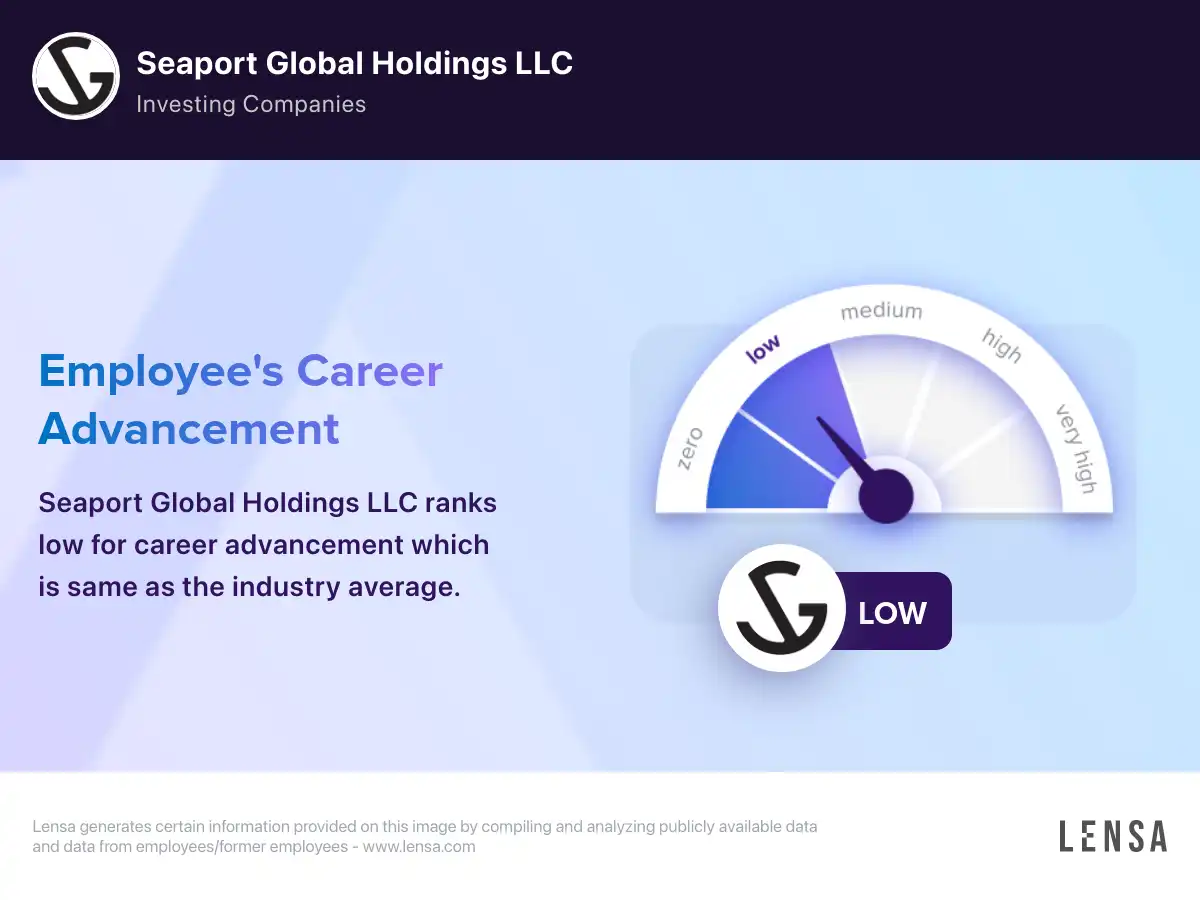 Seaport Global Holdings LLC
Investing Companies

Employee's Career Advancement

Seaport Global Holdings LLC ranks low for career advancement which is same as the industry average.

zero
low
medium
high
very high

LOW

Lensa generates certain information provided on this image by compiling and analyzing publicly available data and data from employees/former employees - www.lensa.com

LENSA