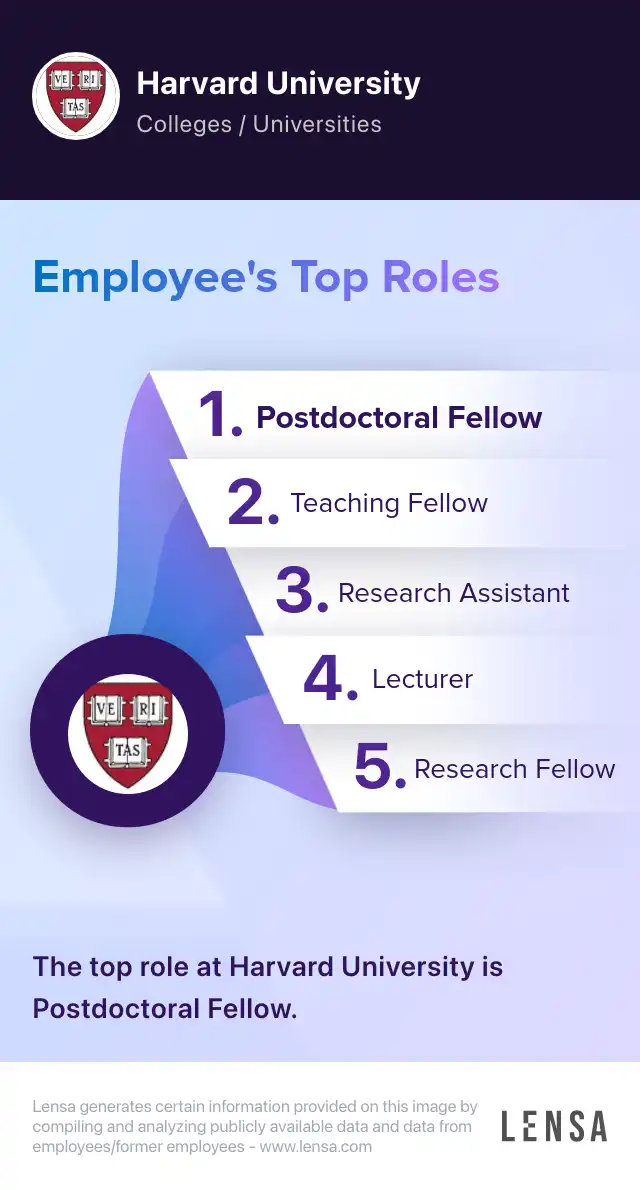 VE RI TAS

Harvard University

Colleges / Universities

Employee's Top Roles

1. Postdoctoral Fellow

2. Teaching Fellow

3. Research Assistant

4. Lecturer

5. Research Fellow

VE RI TAS

The top role at Harvard University is Postdoctoral Fellow.

Lensa generates certain information provided on this image by compiling and analyzing publicly available data and data from employees/former employees - www.lensa.com

LENSA