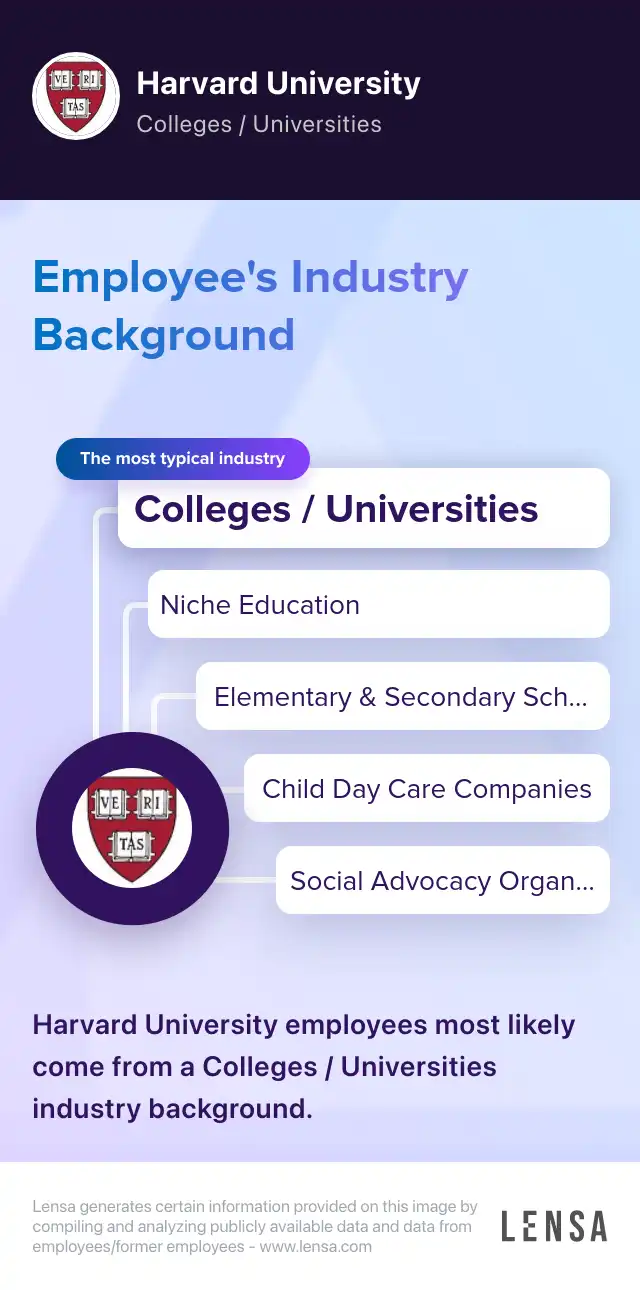 VE RI TAS

Harvard University
Colleges / Universities

Employee's Industry Background

The most typical industry
Colleges / Universities
Niche Education
Elementary & Secondary Sch...
Child Day Care Companies
Social Advocacy Organ...

VE RI TAS

Harvard University employees most likely come from a Colleges / Universities industry background.

Lensa generates certain information provided on this image by compiling and analyzing publicly available data and data from employees/former employees - www.lensa.com

LENSA