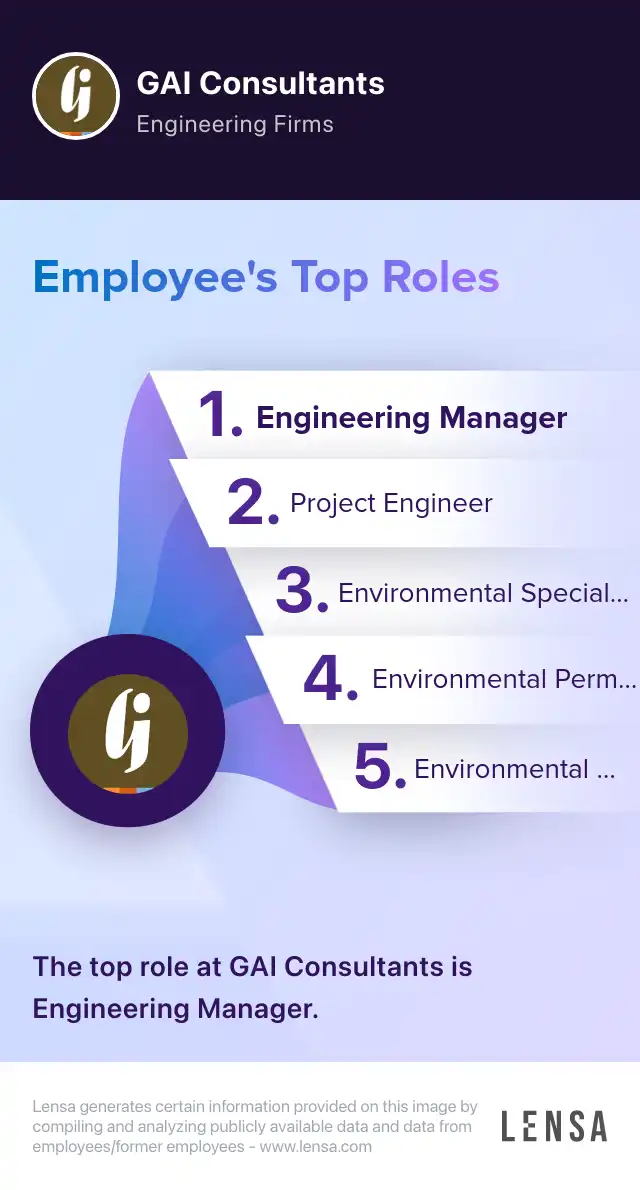 GAI Consultants
Engineering Firms

Employee's Top Roles

1. Engineering Manager
2. Project Engineer
3. Environmental Special...
4. Environmental Perm...
5. Environmental ...

The top role at GAI Consultants is Engineering Manager.

Lensa generates certain information provided on this image by compiling and analyzing publicly available data and data from employees/former employees - www.lensa.com

LENSA