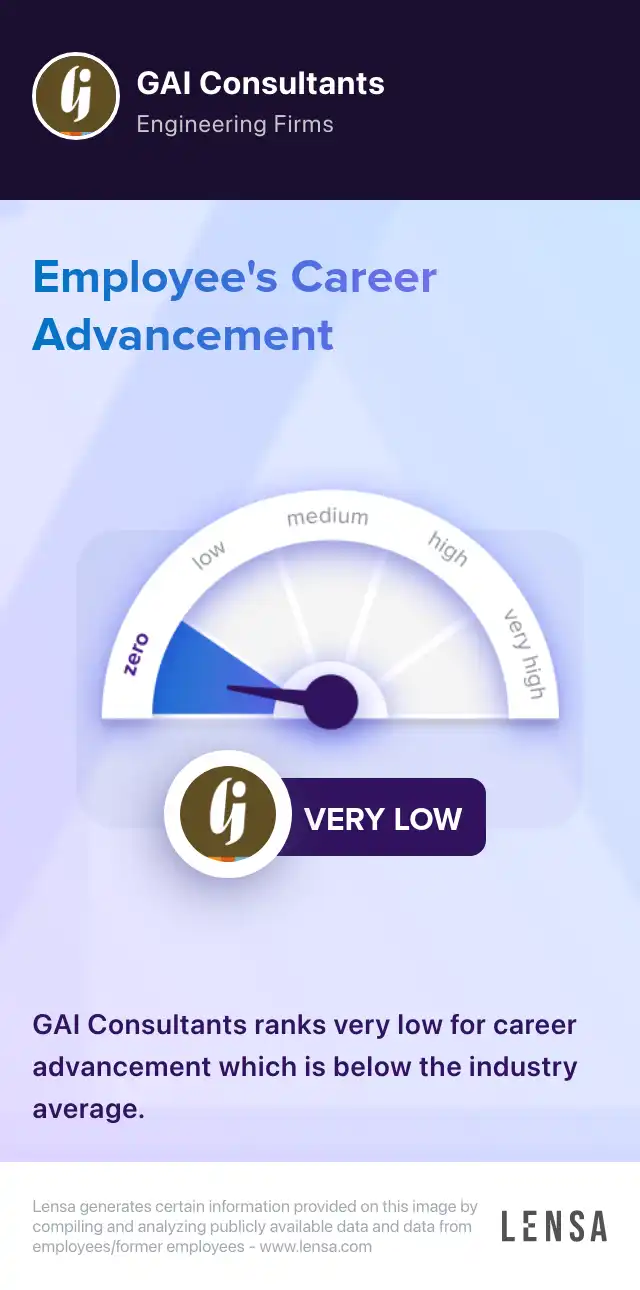 GAI Consultants
Engineering Firms

Employee's Career Advancement

zero
low
medium
high
very high

VERY LOW

GAI Consultants ranks very low for career advancement which is below the industry average.

Lensa generates certain information provided on this image by compiling and analyzing publicly available data and data from employees/former employees - www.lensa.com

LENSA