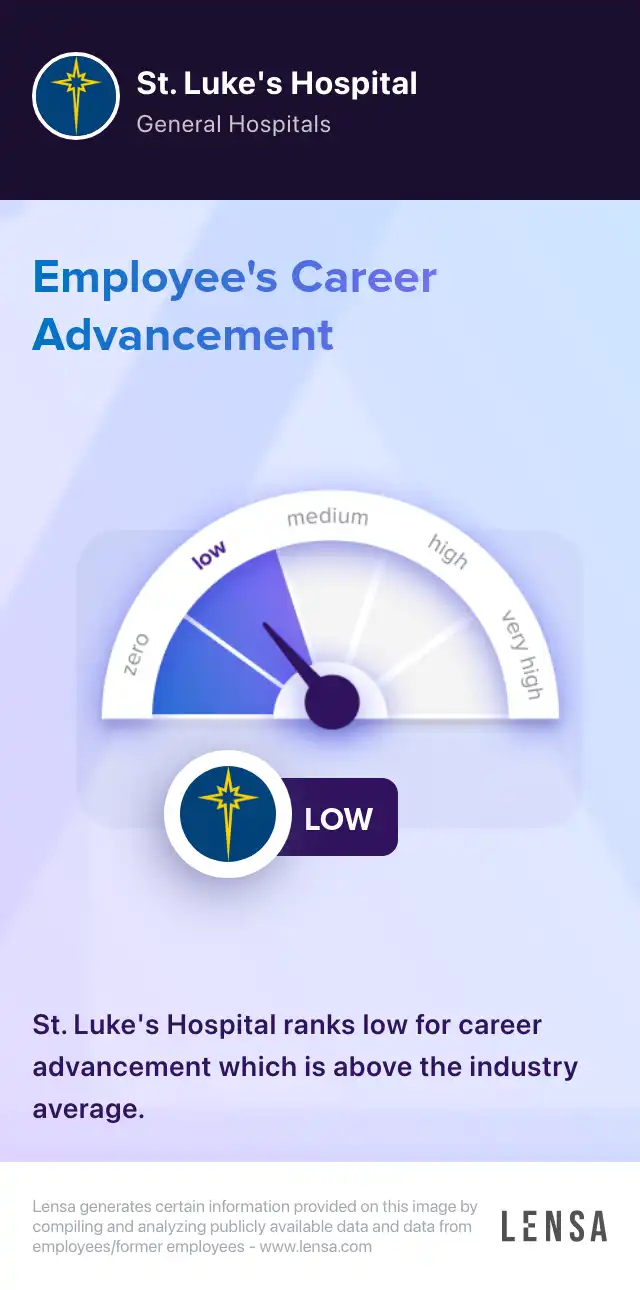 St. Luke's Hospital
General Hospitals

Employee's Career Advancement

zero
low
medium
high
very high

LOW

St. Luke's Hospital ranks low for career advancement which is above the industry average.

Lensa generates certain information provided on this image by compiling and analyzing publicly available data and data from employees/former employees - www.lensa.com

LENSA