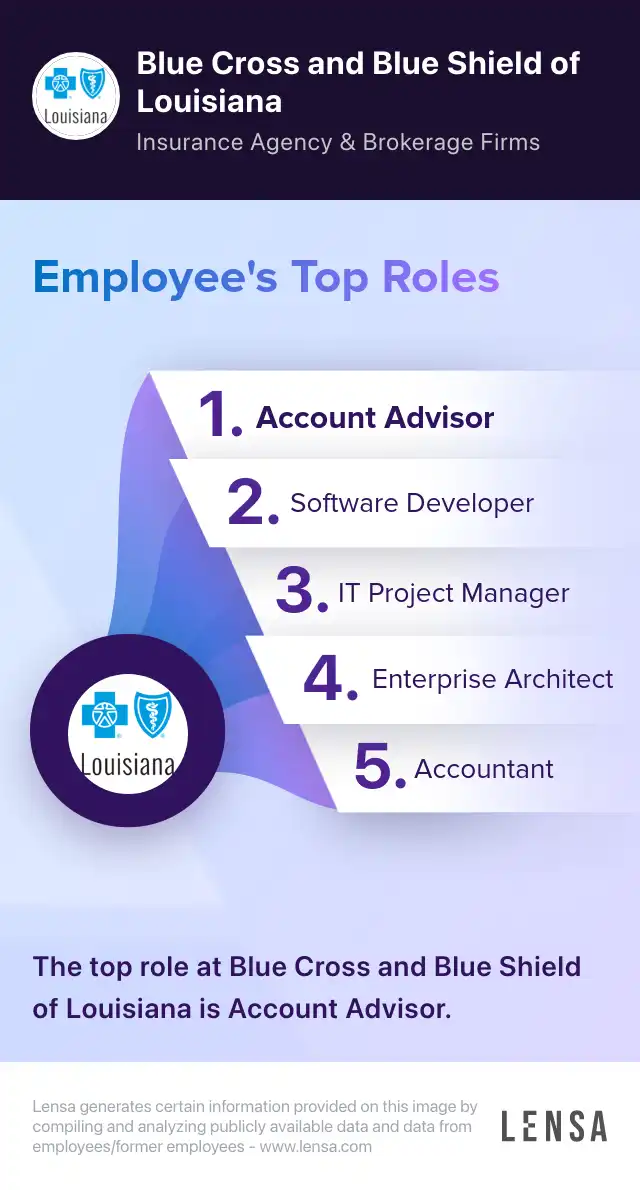 Louisiana

Blue Cross and Blue Shield of Louisiana

Insurance Agency & Brokerage Firms

Employee's Top Roles

1. Account Advisor

2. Software Developer

3. IT Project Manager

4. Enterprise Architect

5. Accountant

Louisiana

The top role at Blue Cross and Blue Shield of Louisiana is Account Advisor.

Lensa generates certain information provided on this image by compiling and analyzing publicly available data and data from employees/former employees - www.lensa.com

LENSA