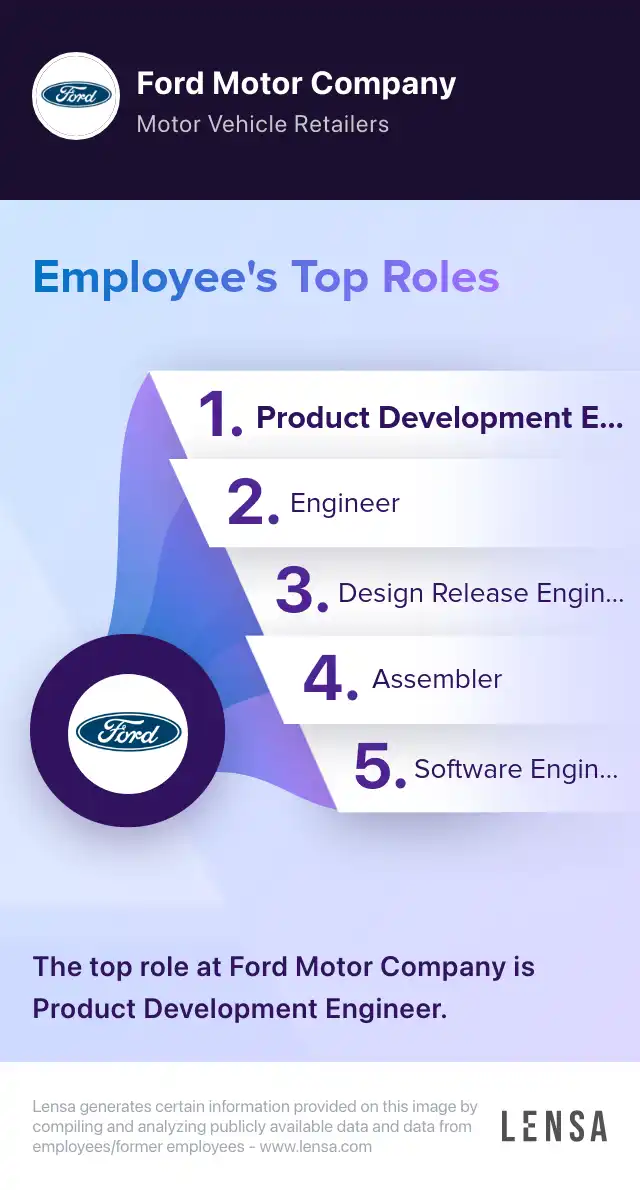 Ford

Ford Motor Company
Motor Vehicle Retailers

Employee's Top Roles

1. Product Development E...
2. Engineer
3. Design Release Engin...
4. Assembler
5. Software Engin...

Ford

The top role at Ford Motor Company is Product Development Engineer.

Lensa generates certain information provided on this image by compiling and analyzing publicly available data and data from employees/former employees - www.lensa.com

LENSA