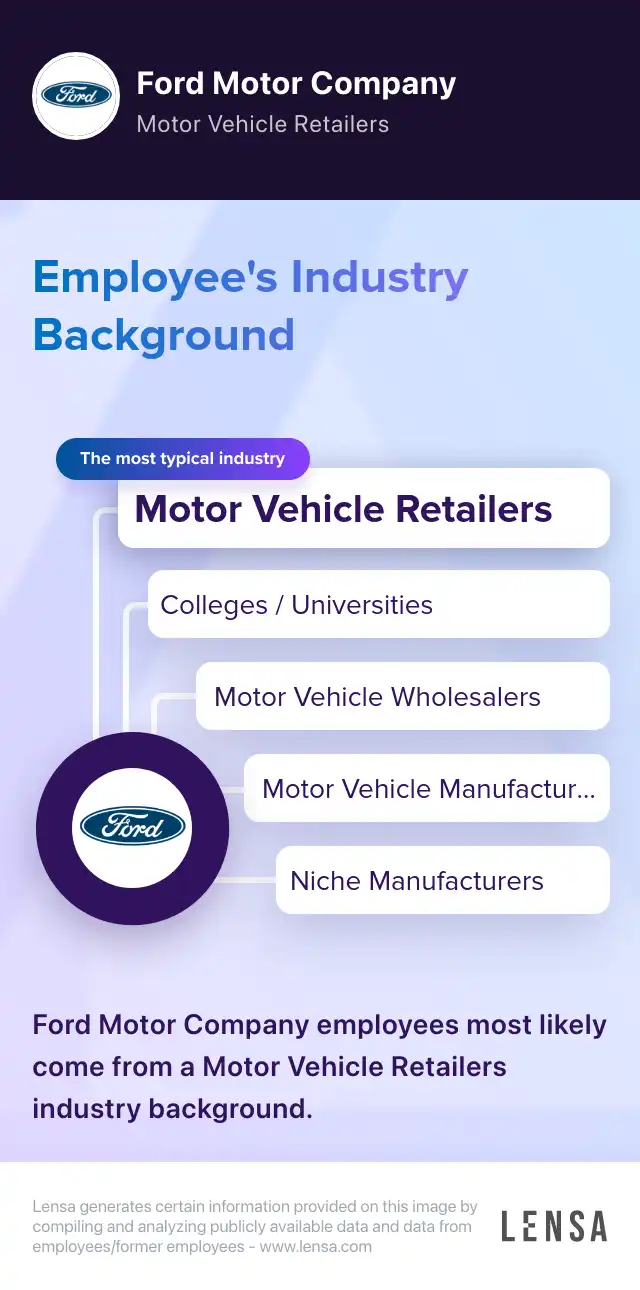 Ford

Ford Motor Company
Motor Vehicle Retailers

Employee's Industry Background

The most typical industry

Motor Vehicle Retailers

Colleges / Universities

Motor Vehicle Wholesalers

Motor Vehicle Manufactur...

Niche Manufacturers

Ford

Ford Motor Company employees most likely come from a Motor Vehicle Retailers industry background.

Lensa generates certain information provided on this image by compiling and analyzing publicly available data and data from employees/former employees - www.lensa.com

LENSA