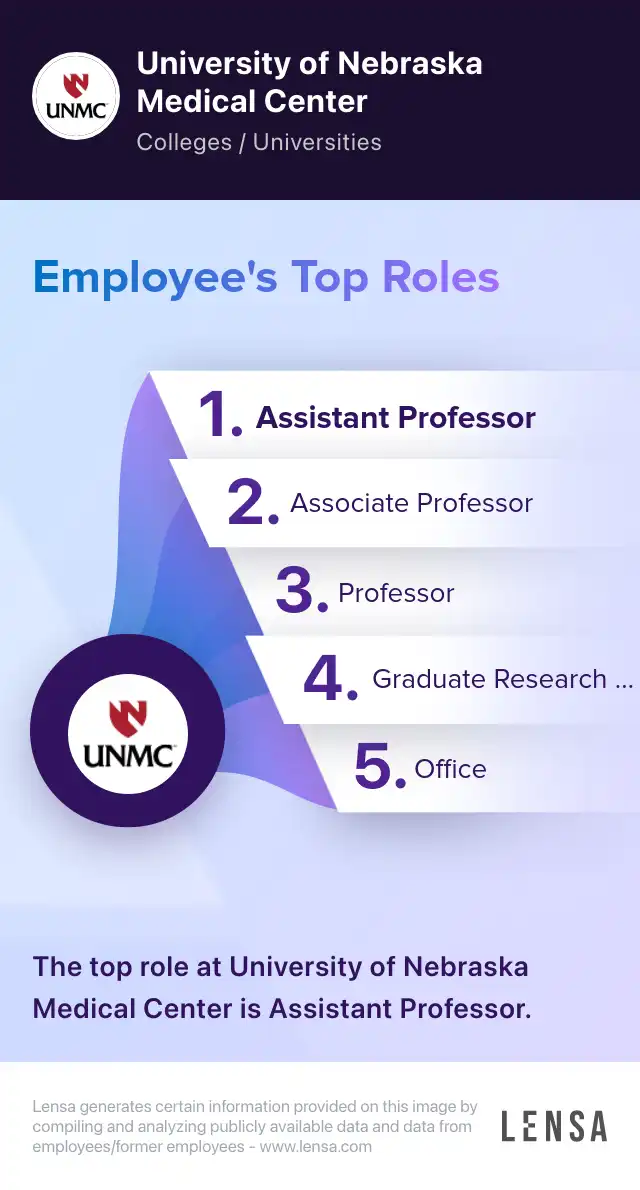 UNMC

University of Nebraska Medical Center

Colleges / Universities

Employee's Top Roles

1. Assistant Professor

2. Associate Professor

3. Professor

4. Graduate Research ...

5. Office

UNMC

The top role at University of Nebraska Medical Center is Assistant Professor.

Lensa generates certain information provided on this image by compiling and analyzing publicly available data and data from employees/former employees - www.lensa.com

LENSA