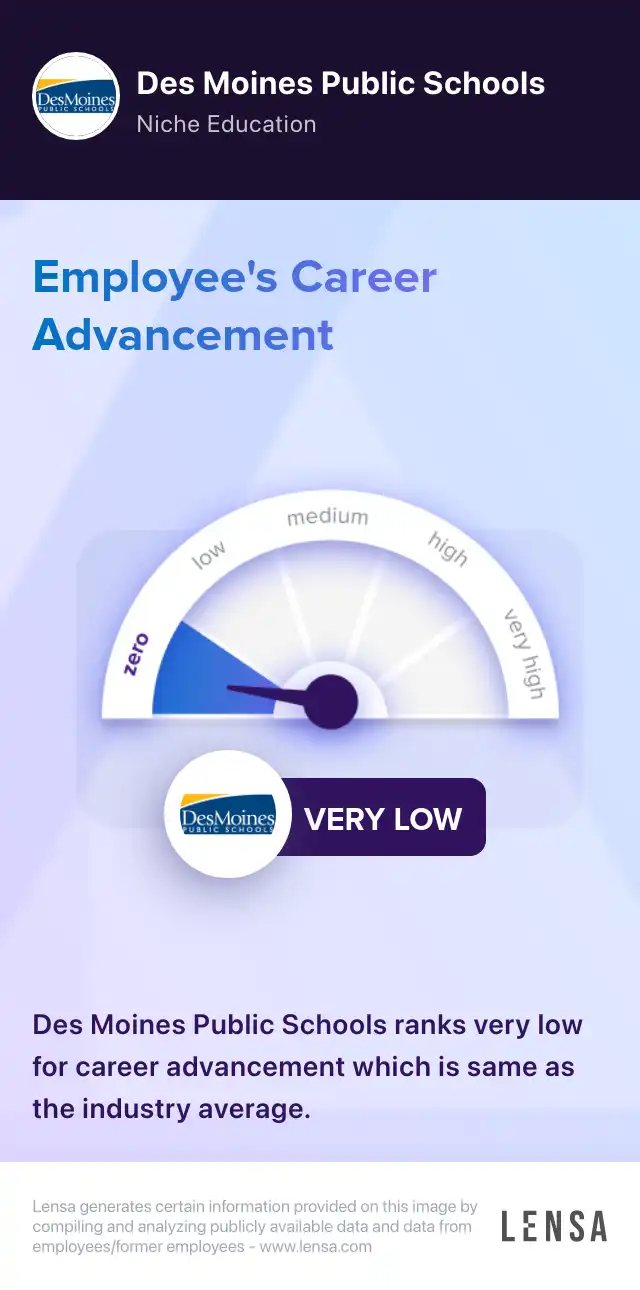 DesMoines PUBLIC SCHOOLS

Des Moines Public Schools
Niche Education

Employee's Career Advancement

zero
low
medium
high
very high

DesMoines PUBLIC SCHOOLS
VERY LOW

Des Moines Public Schools ranks very low for career advancement which is same as the industry average.

Lensa generates certain information provided on this image by compiling and analyzing publicly available data and data from employees/former employees - www.lensa.com

LENSA