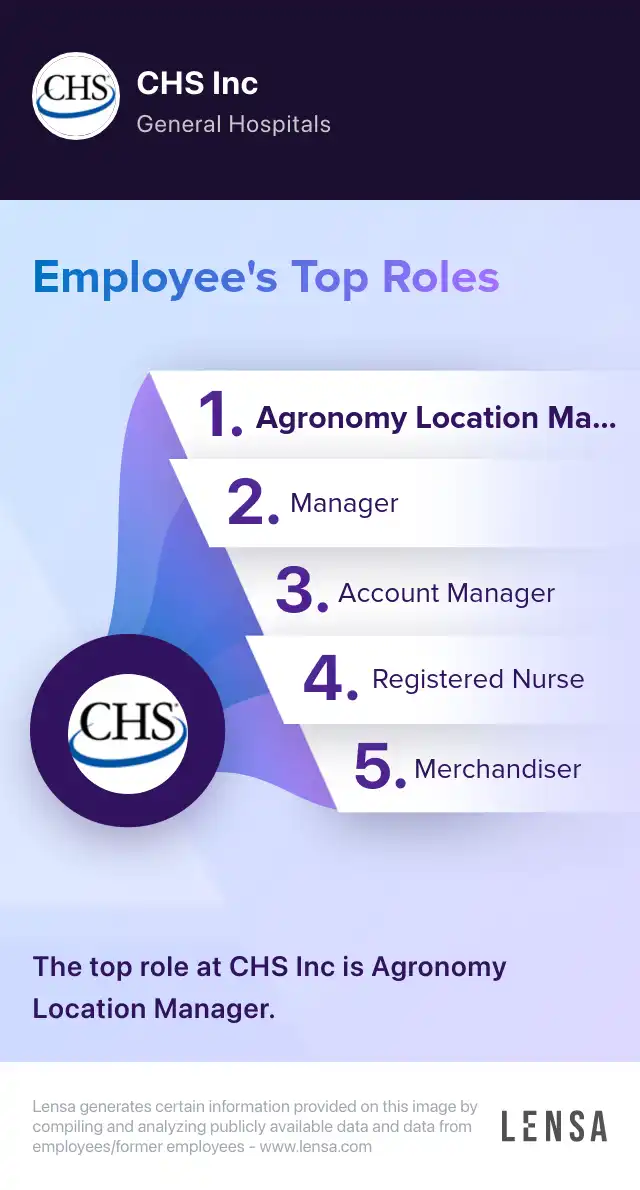 CHS

CHS Inc
General Hospitals

Employee's Top Roles

1. Agronomy Location Ma...
2. Manager
3. Account Manager
4. Registered Nurse
5. Merchandiser

CHS

The top role at CHS Inc is Agronomy Location Manager.

Lensa generates certain information provided on this image by compiling and analyzing publicly available data and data from employees/former employees - www.lensa.com

LENSA