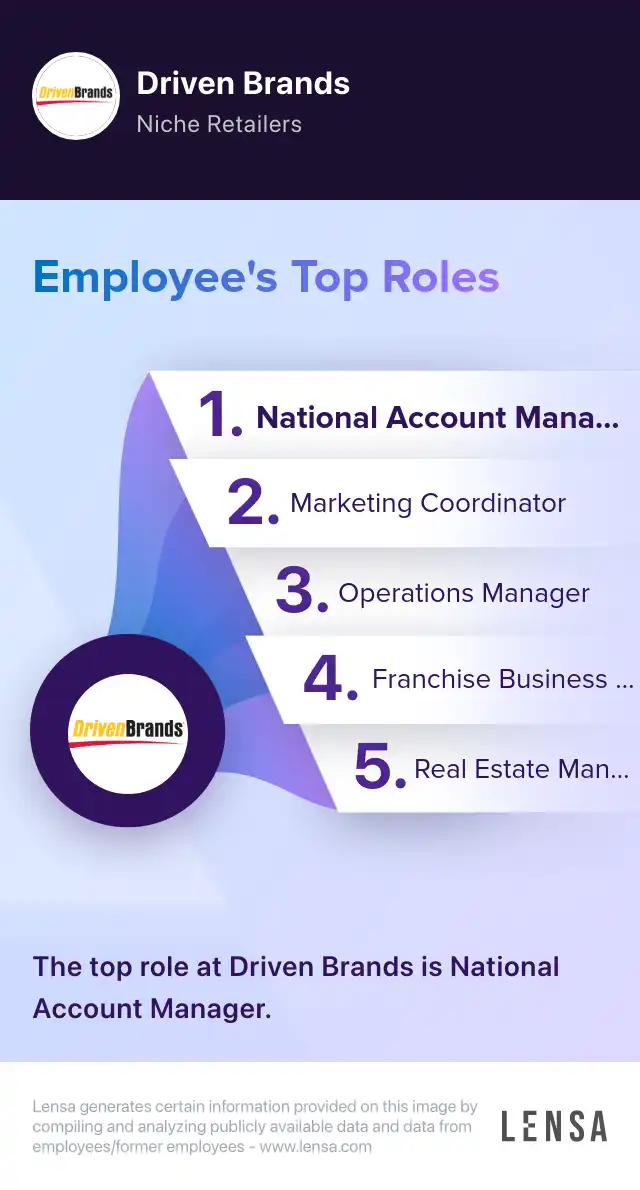 DrivenBrands

Driven Brands
Niche Retailers

Employee's Top Roles

1. National Account Mana...
2. Marketing Coordinator
3. Operations Manager
4. Franchise Business ...
5. Real Estate Man...

DrivenBrands

The top role at Driven Brands is National Account Manager.

Lensa generates certain information provided on this image by compiling and analyzing publicly available data and data from employees/former employees - www.lensa.com

LENSA