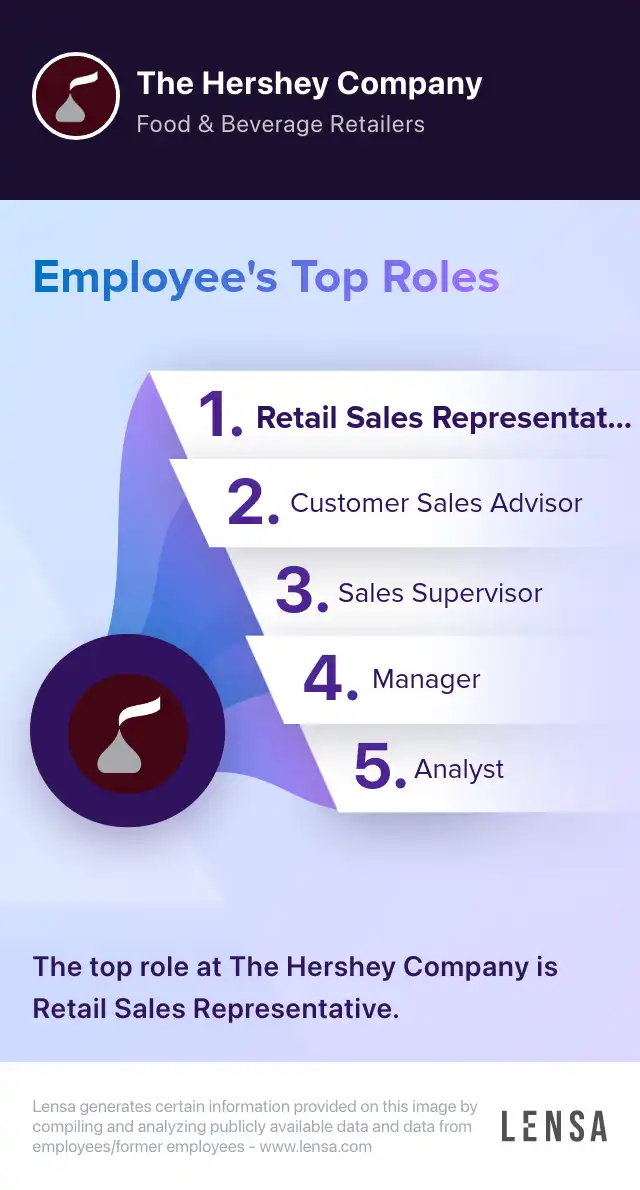 The Hershey Company
Food & Beverage Retailers

Employee's Top Roles

1. Retail Sales Representat...
2. Customer Sales Advisor
3. Sales Supervisor
4. Manager
5. Analyst

The top role at The Hershey Company is Retail Sales Representative.

Lensa generates certain information provided on this image by compiling and analyzing publicly available data and data from employees/former employees - www.lensa.com

LENSA