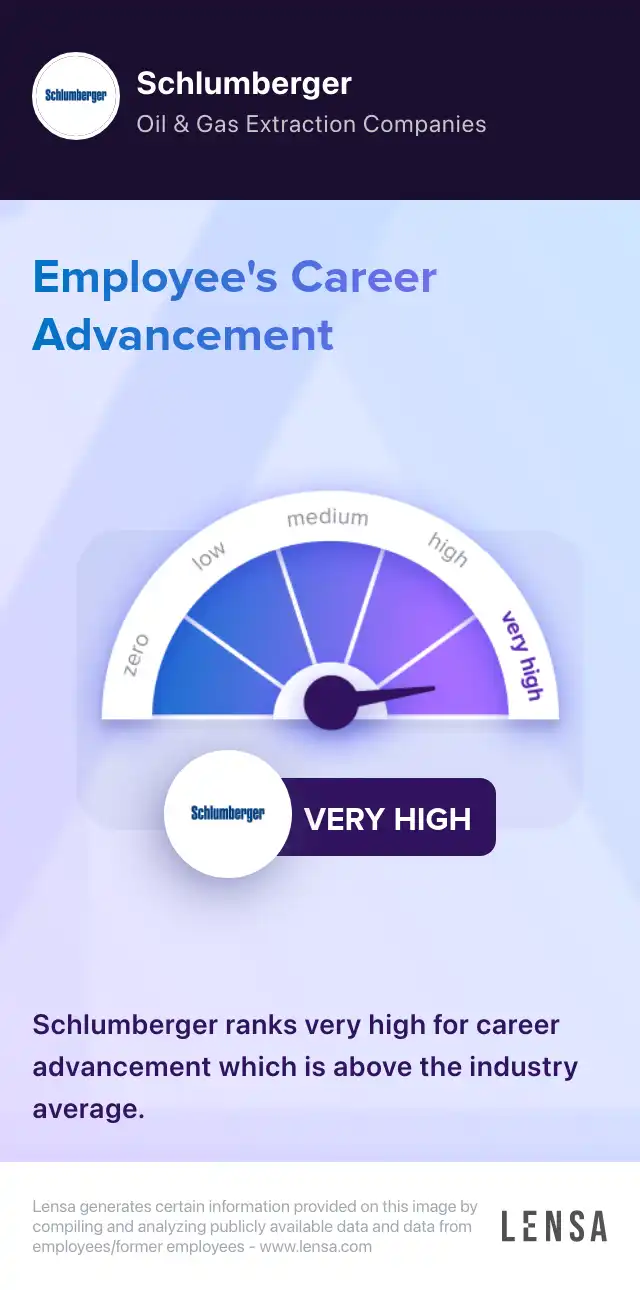 Schlumberger

Schlumberger
Oil & Gas Extraction Companies

Employee's Career Advancement

zero
low
medium
high
very high

Schlumberger
VERY HIGH

Schlumberger ranks very high for career advancement which is above the industry average.

Lensa generates certain information provided on this image by compiling and analyzing publicly available data and data from employees/former employees - www.lensa.com

LENSA