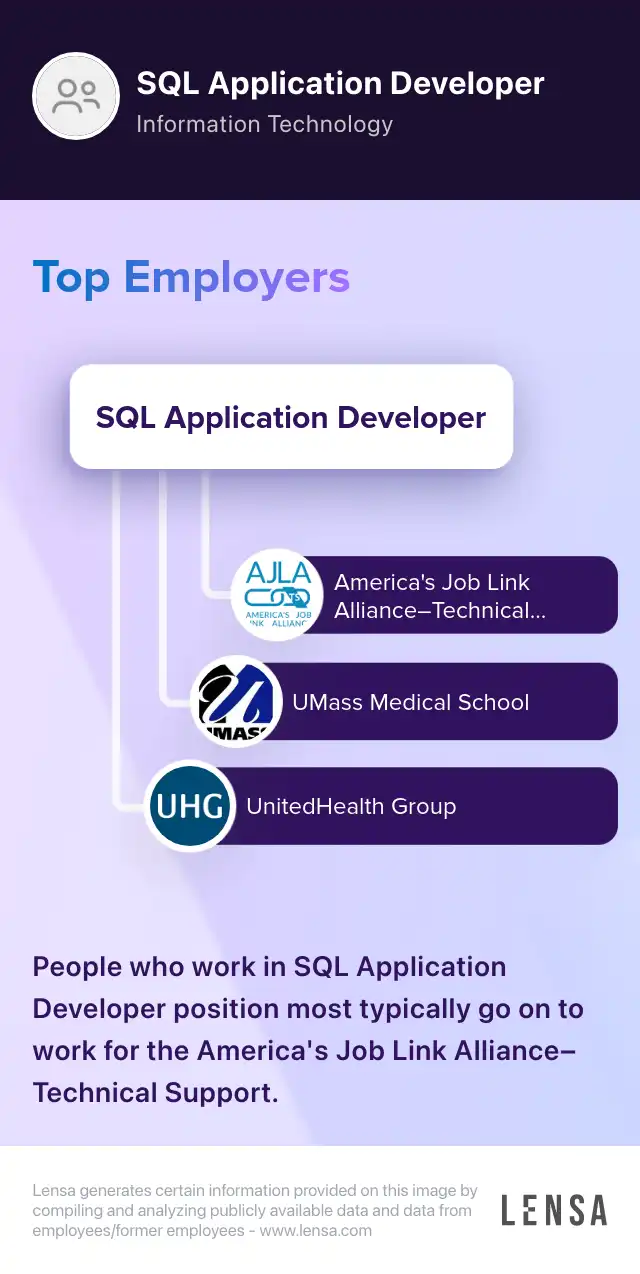 SQL Application Developer
Information Technology

Top Employers

SQL Application Developer

AJLA
AMERICA'S JOB LINK ALLIANCE
America's Job Link Alliance–Technical...

UMASS
UMass Medical School

UHG
UnitedHealth Group

People who work in SQL Application Developer position most typically go on to work for the America's Job Link Alliance–Technical Support.

Lensa generates certain information provided on this image by compiling and analyzing publicly available data and data from employees/former employees - www.lensa.com

LENSA