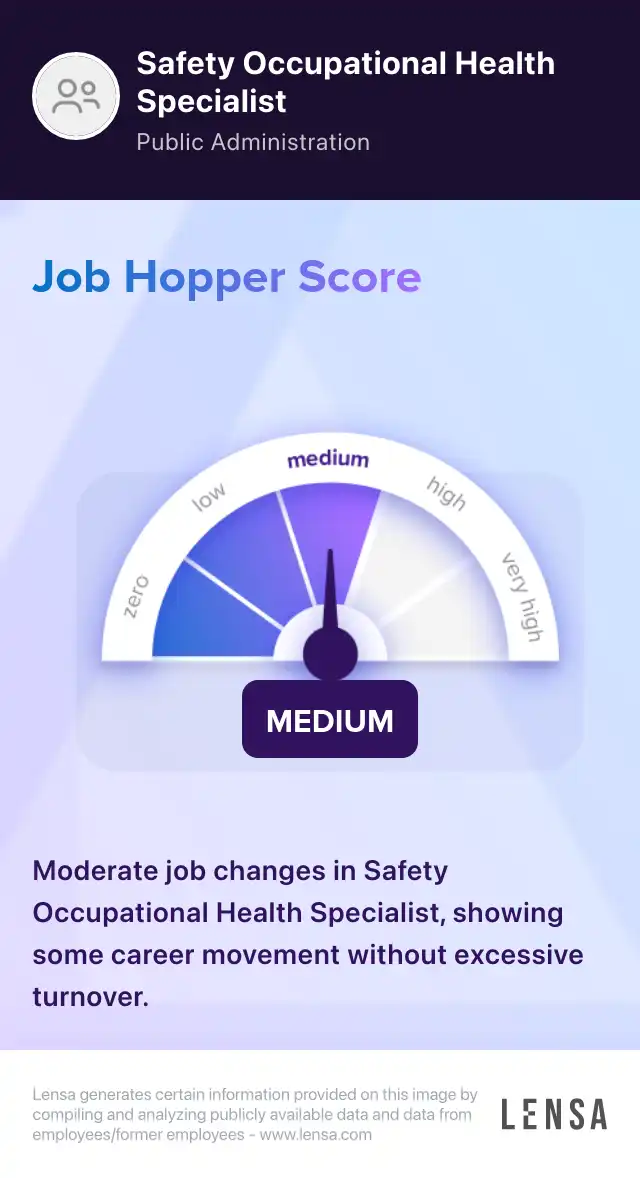 Safety Occupational Health Specialist
Public Administration

Job Hopper Score

zero
low
medium
high
very high

MEDIUM

Moderate job changes in Safety Occupational Health Specialist, showing some career movement without excessive turnover.

Lensa generates certain information provided on this image by compiling and analyzing publicly available data and data from employees/former employees - www.lensa.com

LENSA