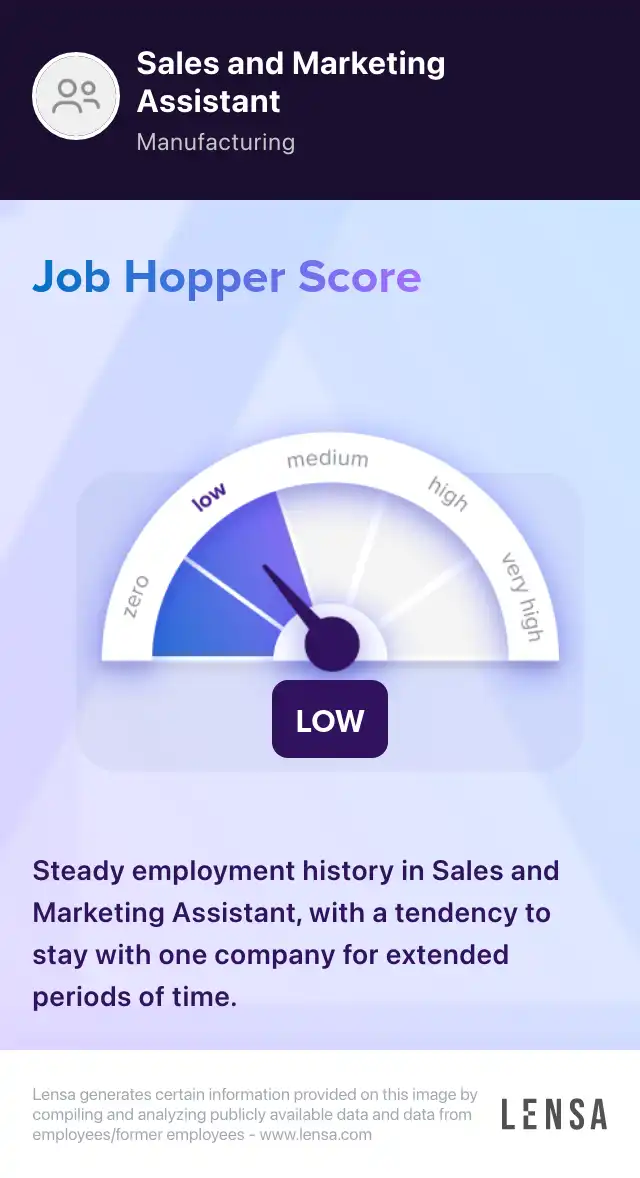 Sales and Marketing Assistant

Manufacturing

Job Hopper Score

zero
low
medium
high
very high

LOW

Steady employment history in Sales and Marketing Assistant, with a tendency to stay with one company for extended periods of time.

Lensa generates certain information provided on this image by compiling and analyzing publicly available data and data from employees/former employees - www.lensa.com

LENSA