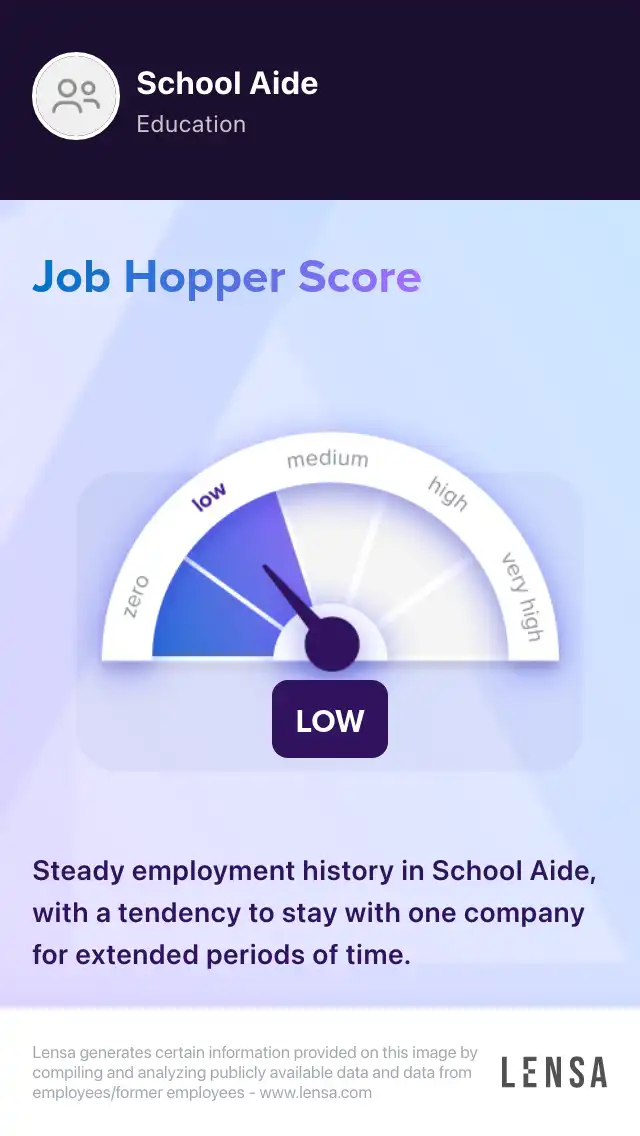 School Aide
Education

Job Hopper Score

zero
low
medium
high
very high

LOW

Steady employment history in School Aide, with a tendency to stay with one company for extended periods of time.

Lensa generates certain information provided on this image by compiling and analyzing publicly available data and data from employees/former employees - www.lensa.com

LENSA