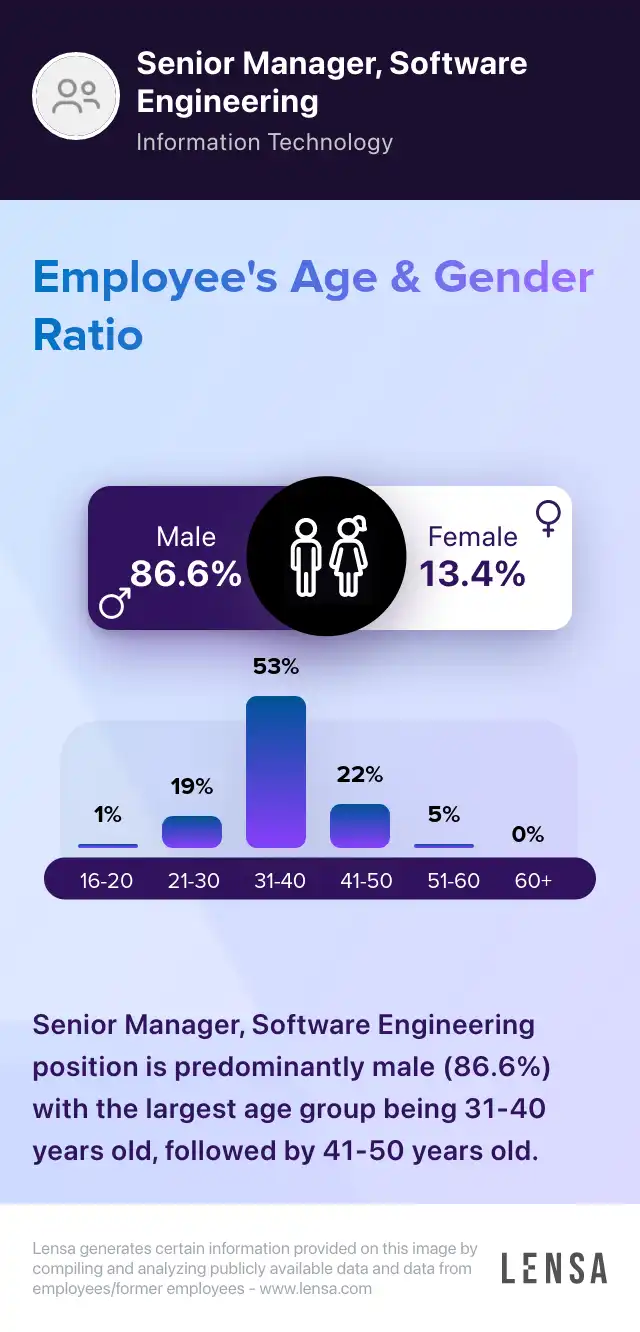 Senior Manager, Software Engineering

Information Technology

Employee's Age & Gender Ratio

Male
86.6%

Female
13.4%

1%
19%
53%
22%
5%
0%

16-20
21-30
31-40
41-50
51-60
60+

Senior Manager, Software Engineering position is predominantly male (86.6%) with the largest age group being 31-40 years old, followed by 41-50 years old.

Lensa generates certain information provided on this image by compiling and analyzing publicly available data and data from employees/former employees - www.lensa.com

LENSA